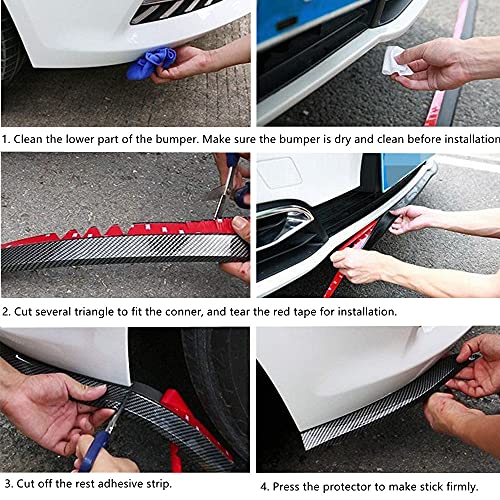 1. Clean the lower part of the bumper. Make sure the bumper is dry and clean before installation

2. Cut several triangle to fit the conner, and tear the red tape for installation.

3. Cut off the rest adhesive strip.

4. Press the protector to make stick firmly.