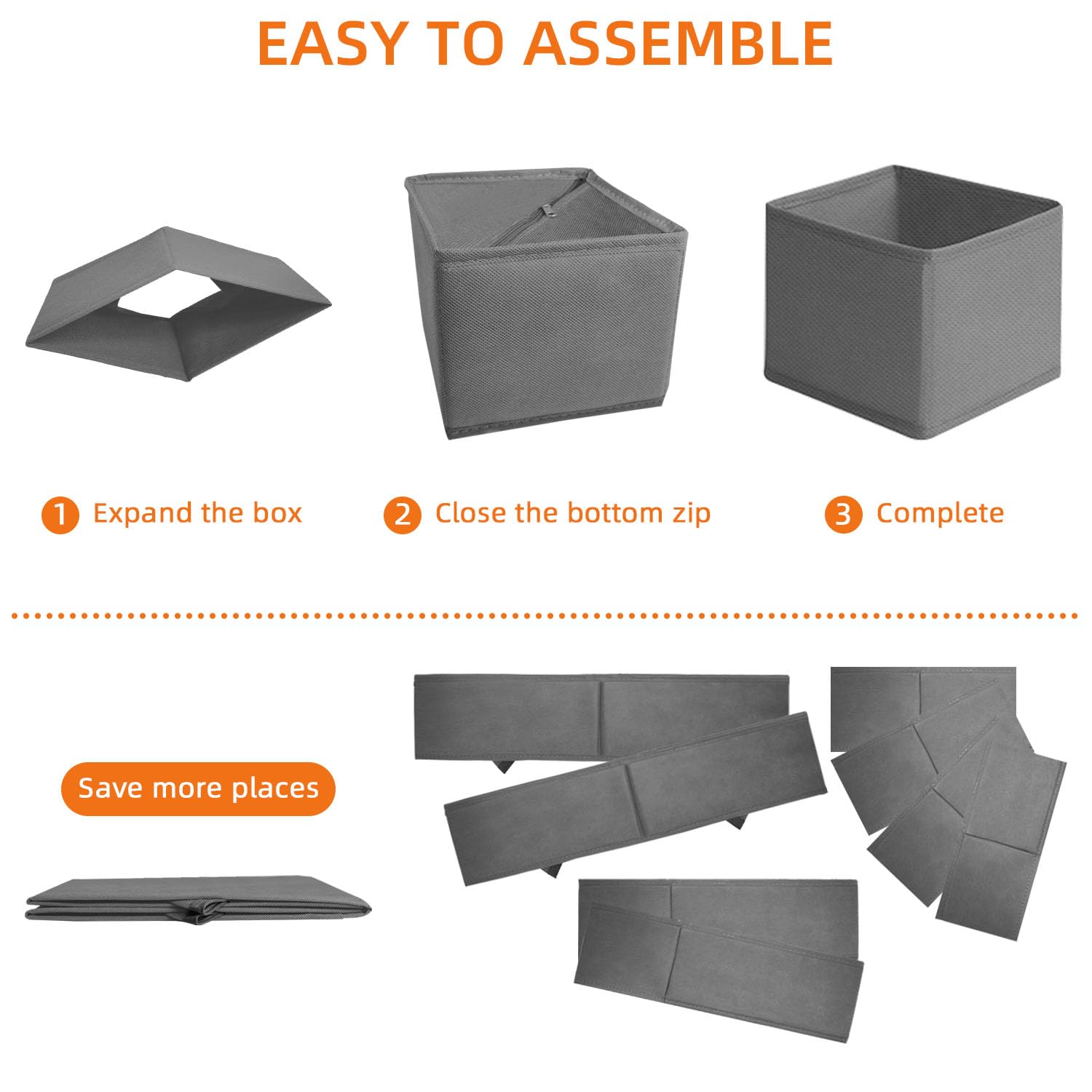 EASY TO ASSEMBLE

1 Expand the box

2 Close the bottom zip

3 Complete

Save more places