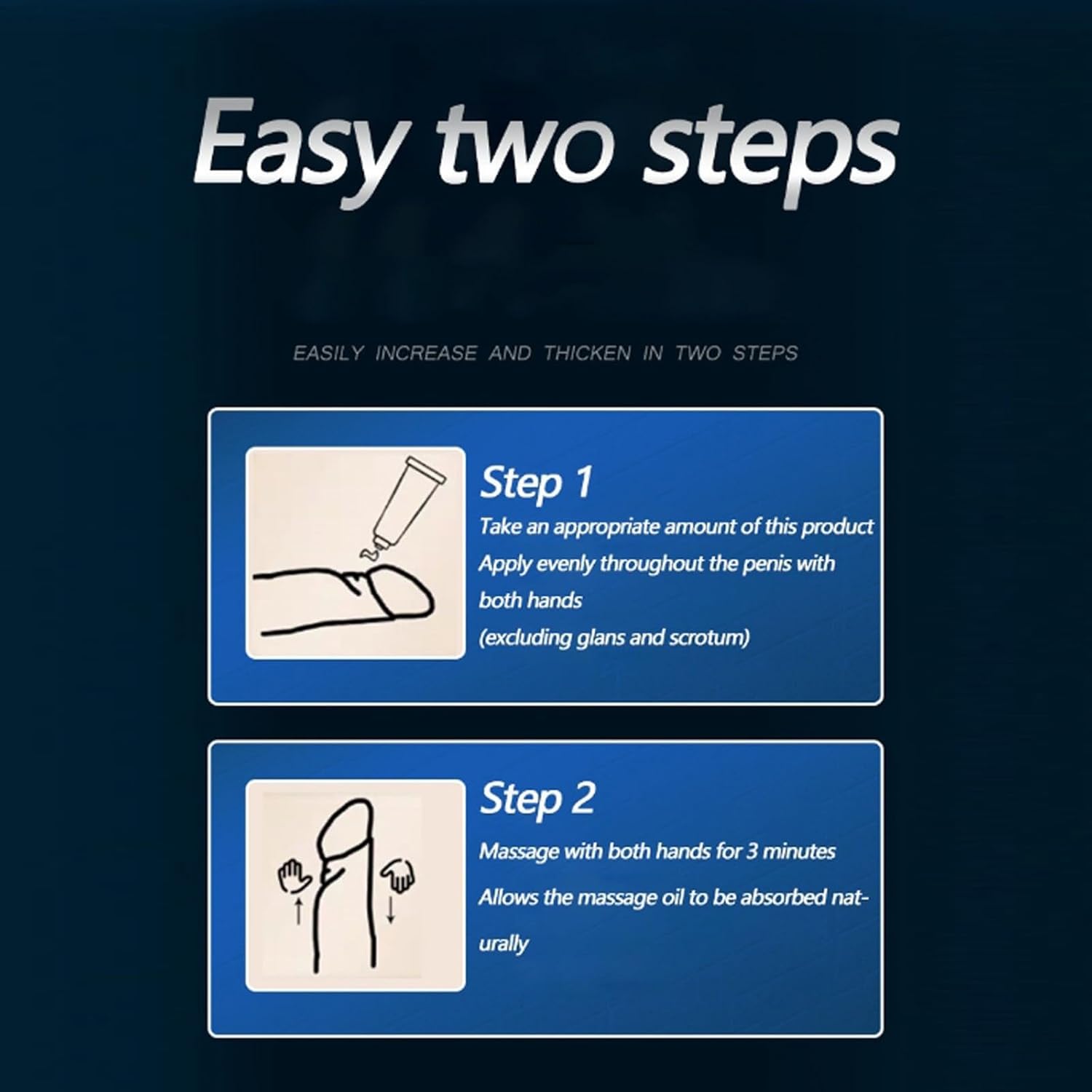 Easy two steps

EASILY INCREASE AND THICKEN IN TWO STEPS

Step 1
Take an appropriate amount of this product
Apply evenly throughout the penis with both hands
(excluding glans and scrotum)

Step 2
Massage with both hands for 3 minutes
Allows the massage oil to be absorbed naturally