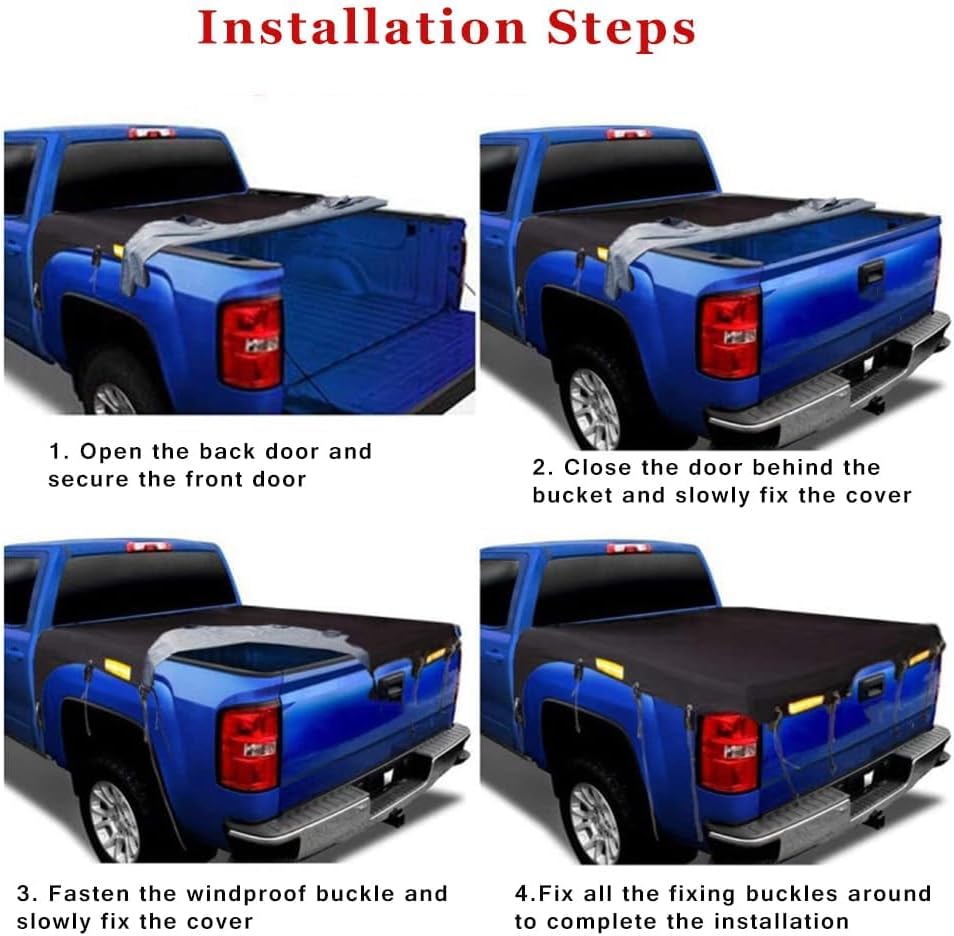 Installation Steps

1. Open the back door and secure the front door

2. Close the door behind the bucket and slowly fix the cover

3. Fasten the windproof buckle and slowly fix the cover

4.Fix all the fixing buckles around to complete the installation