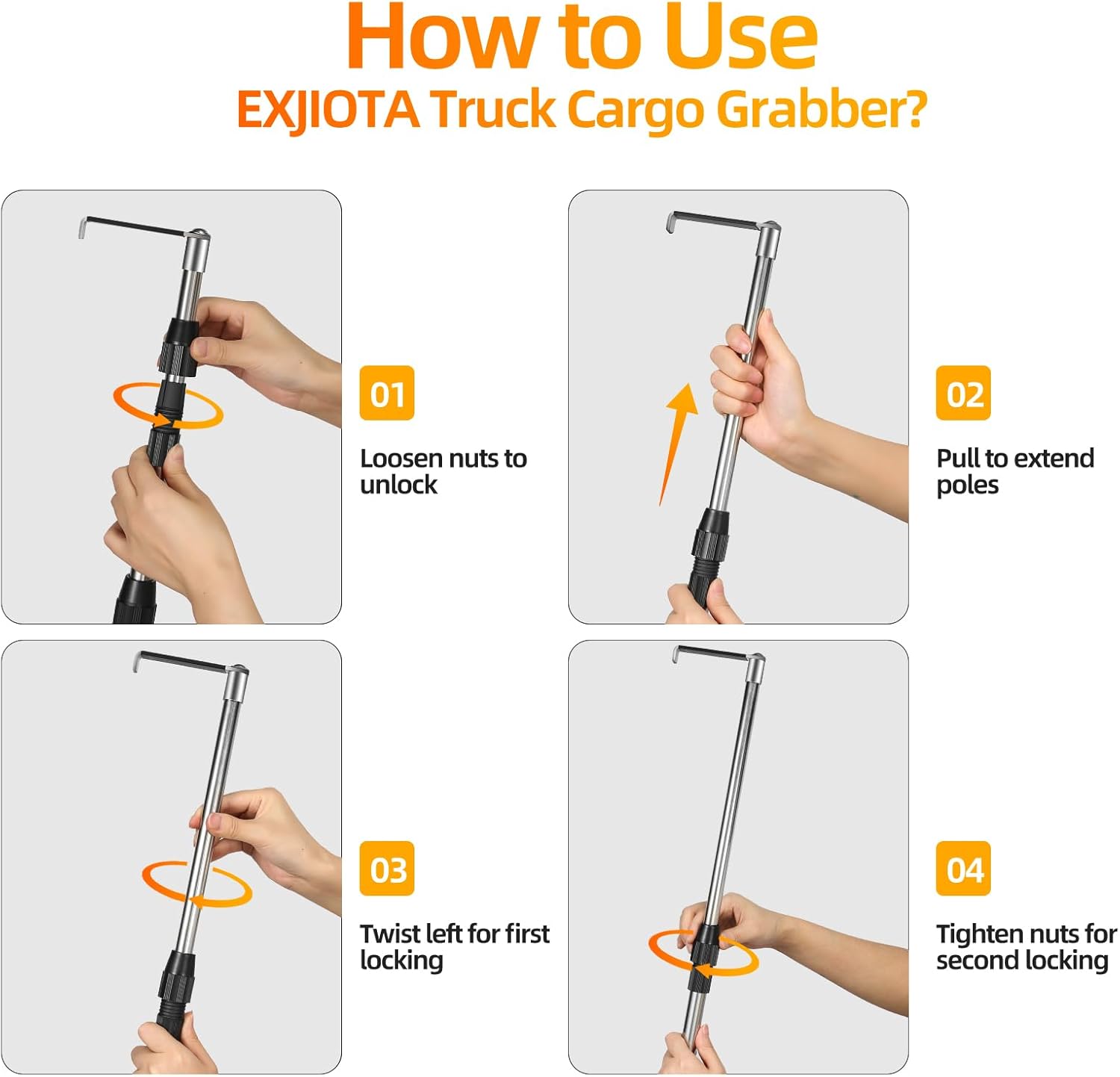 How to Use
EXJIOTA Truck Cargo Grabber?

01
Loosen nuts to unlock

02
Pull to extend poles

03
Twist left for first locking

04
Tighten nuts for second locking