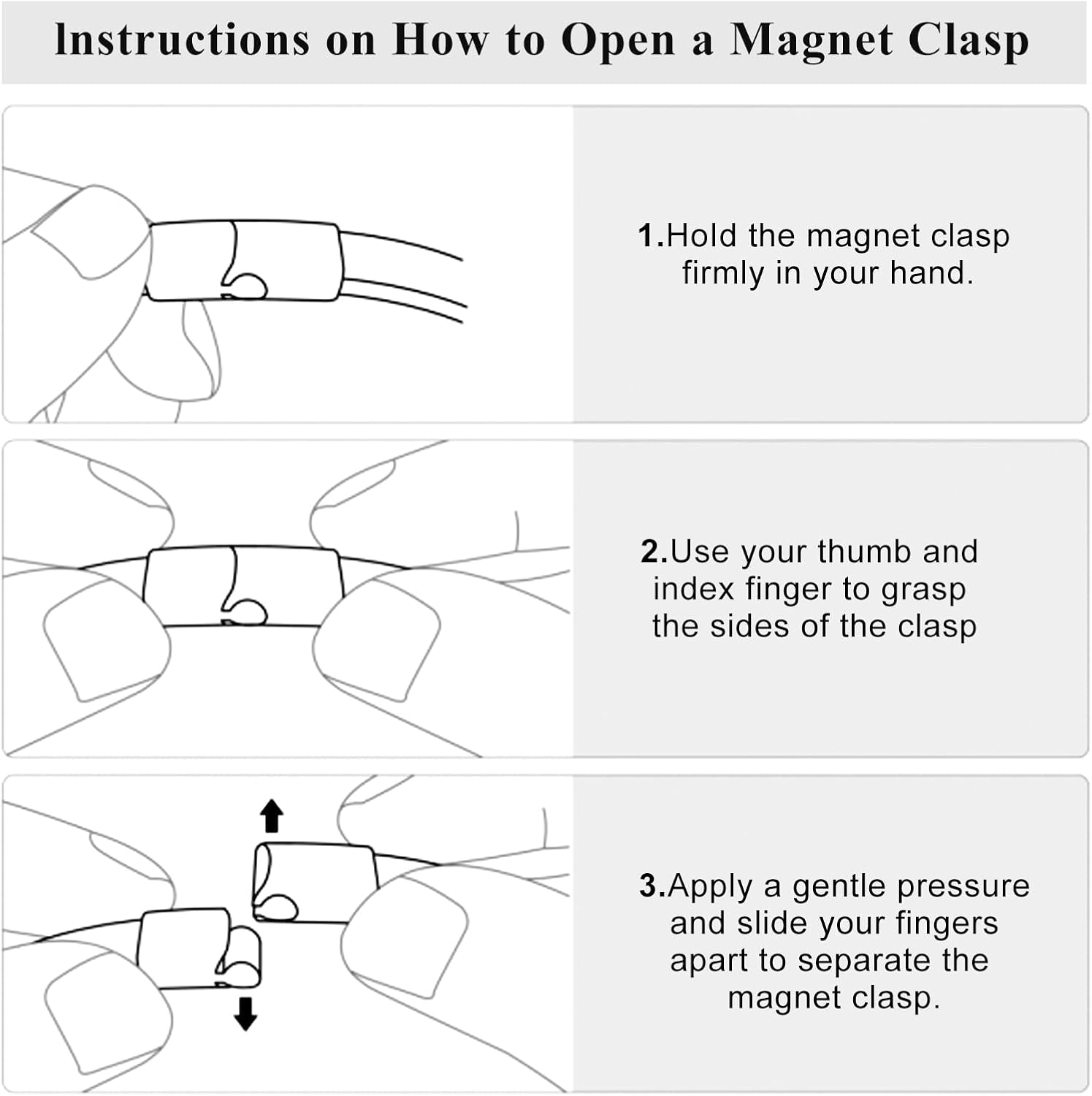 Instructions on How to Open a Magnet Clasp

1.Hold the magnet clasp firmly in your hand.

2.Use your thumb and index finger to grasp the sides of the clasp

3.Apply a gentle pressure and slide your fingers apart to separate the magnet clasp.