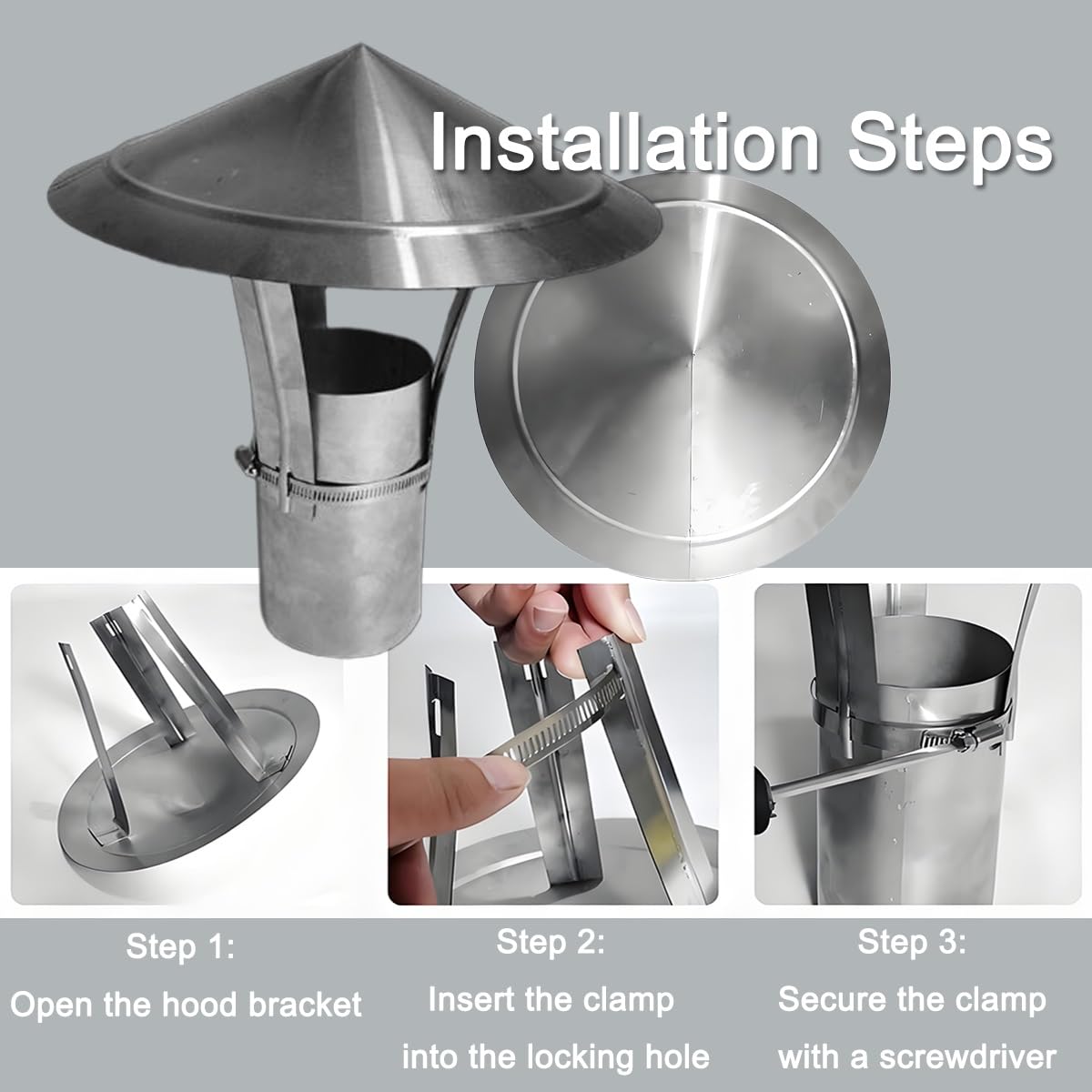 Installation Steps

Step 1:
Open the hood bracket

Step 2:
Insert the clamp into the locking hole

Step 3:
Secure the clamp with a screwdriver