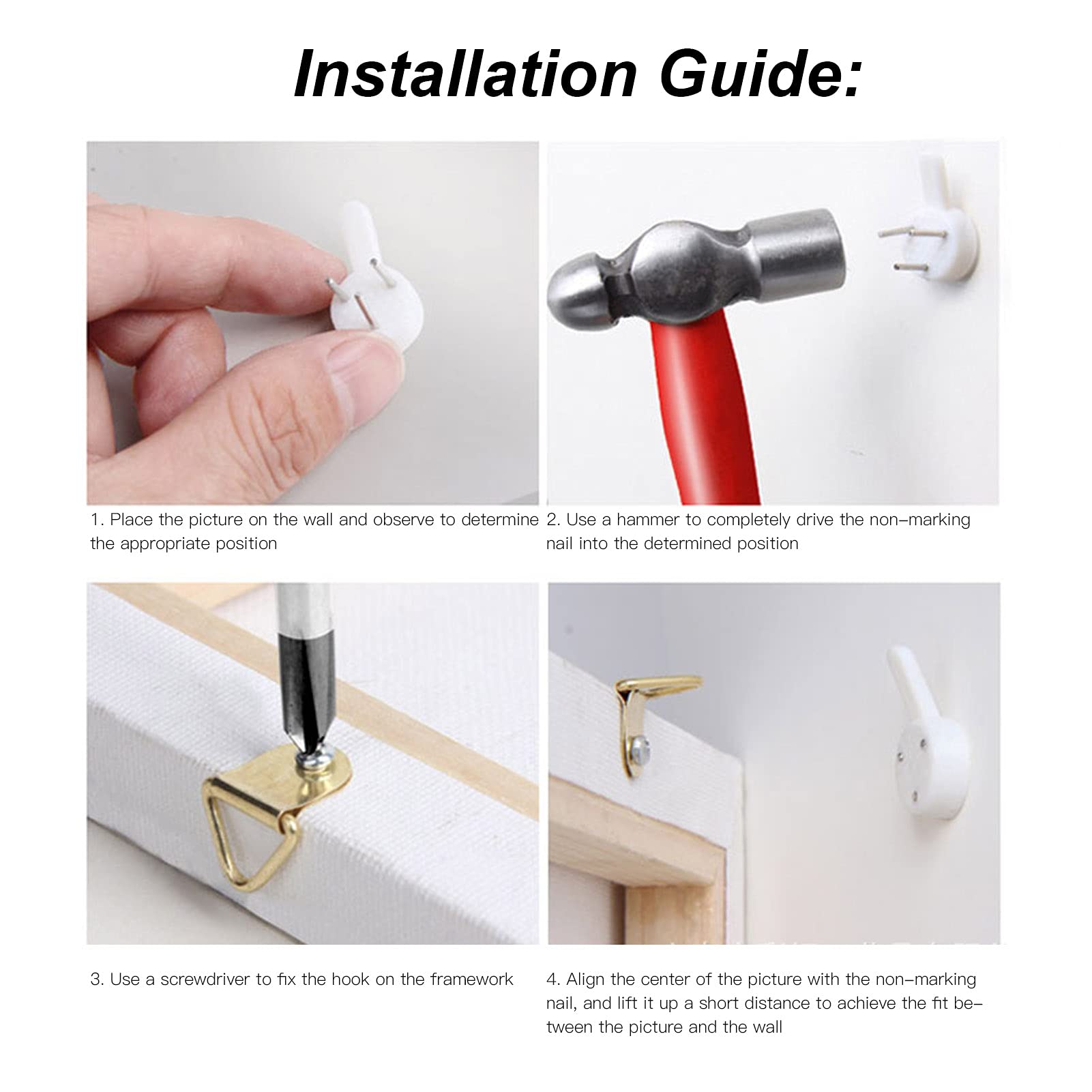 Installation Guide:

1. Place the picture on the wall and observe to determine the appropriate position

2. Use a hammer to completely drive the non-marking nail into the determined position

3. Use a screwdriver to fix the hook on the framework

4. Align the center of the picture with the non-marking nail, and lift it up a short distance to achieve the fit between the picture and the wall