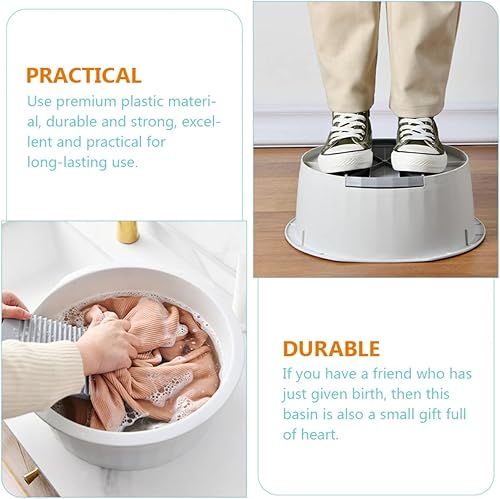 PRACTICAL

Use premium plastic material, durable and strong, excellent and practical for long-lasting use.

DURABLE

If you have a friend who has just given birth, then this basin is also a small gift full of heart.