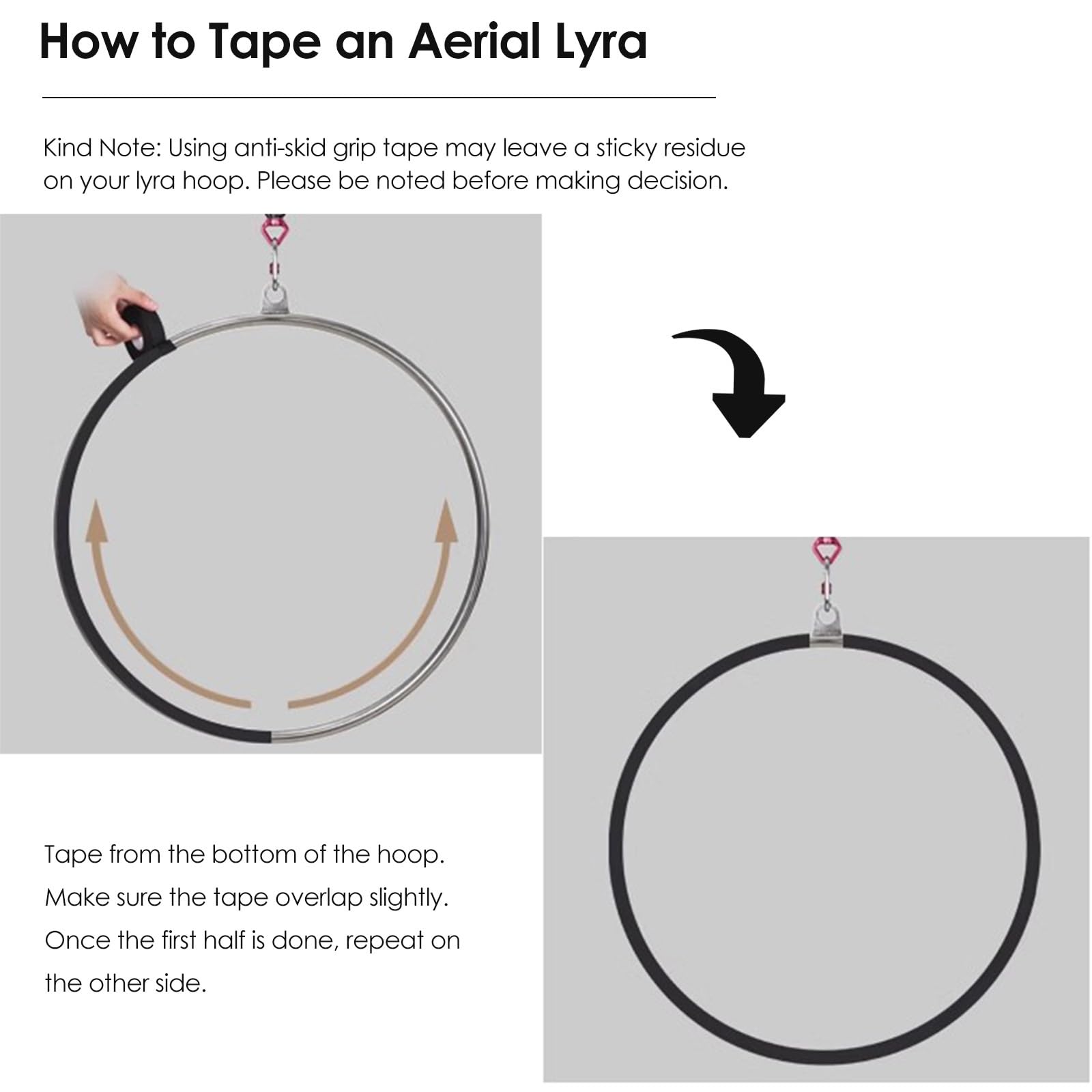 How to Tape an Aerial Lyra

Kind Note: Using anti-skid grip tape may leave a sticky residue on your lyra hoop. Please be noted before making decision.

Tape from the bottom of the hoop.
Make sure the tape overlap slightly.
Once the first half is done, repeat on the other side.