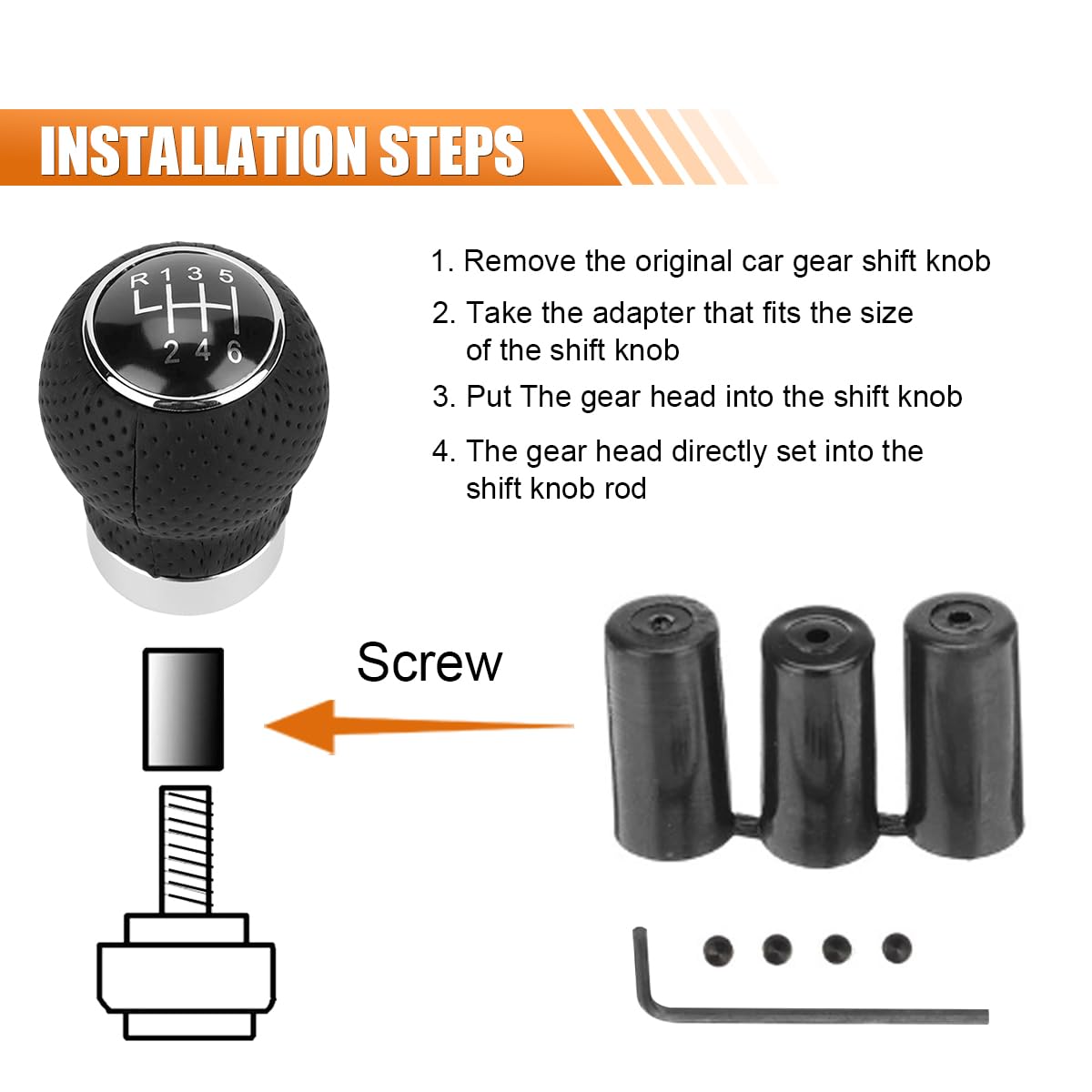 INSTALLATION STEPS

R 1 3 5
2 4 6

1. Remove the original car gear shift knob

2. Take the adapter that fits the size of the shift knob

3. Put The gear head into the shift knob

4. The gear head directly set into the shift knob rod

Screw