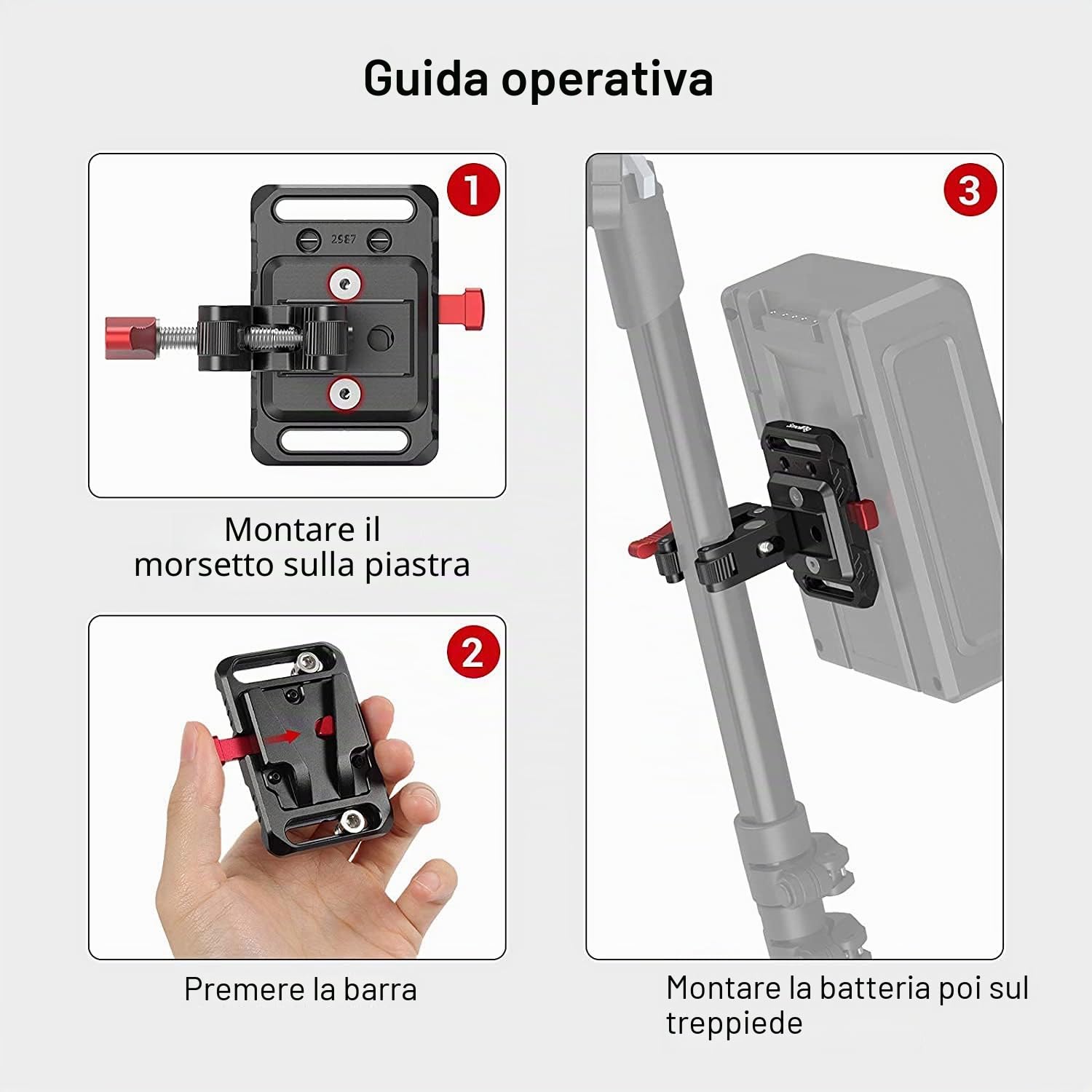 Guida operativa

1

2987

Montare il morsetto sulla piastra

2

Premere la barra

3

SmallRig

Montare la batteria poi sul treppiede