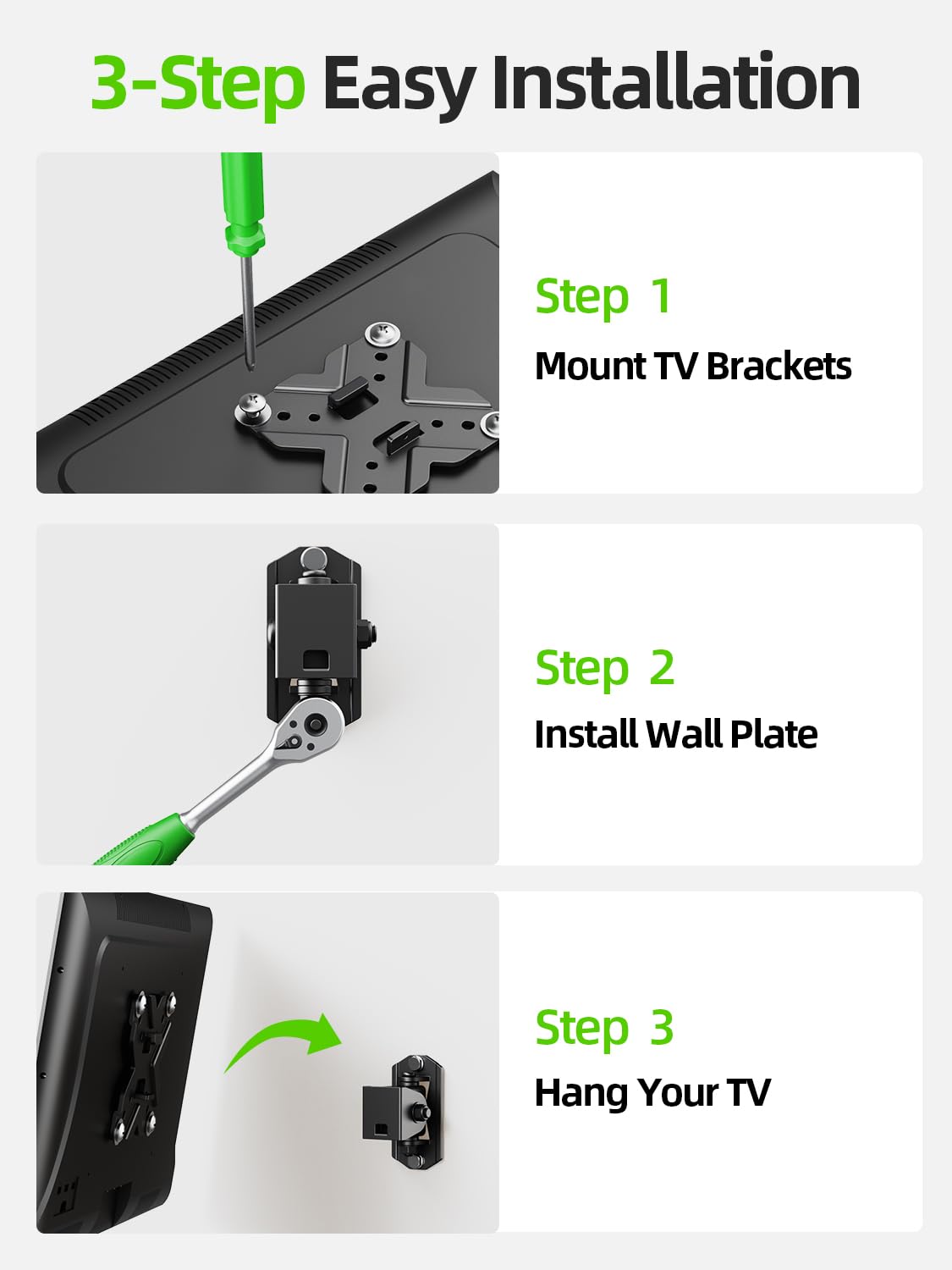 3-Step Easy Installation

Step 1
Mount TV Brackets

Step 2
Install Wall Plate

Step 3
Hang Your TV