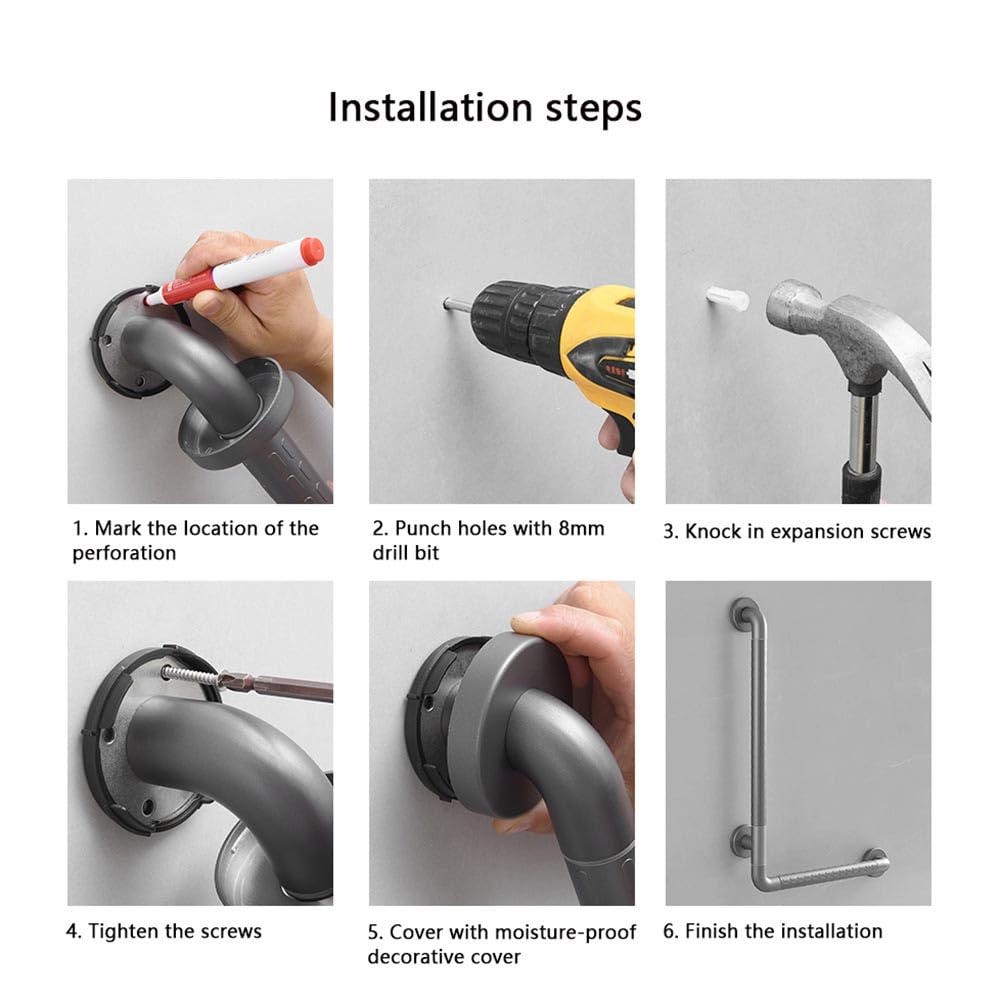 Installation steps

1. Mark the location of the perforation

2. Punch holes with 8mm drill bit

3. Knock in expansion screws

4. Tighten the screws

5. Cover with moisture-proof decorative cover

6. Finish the installation