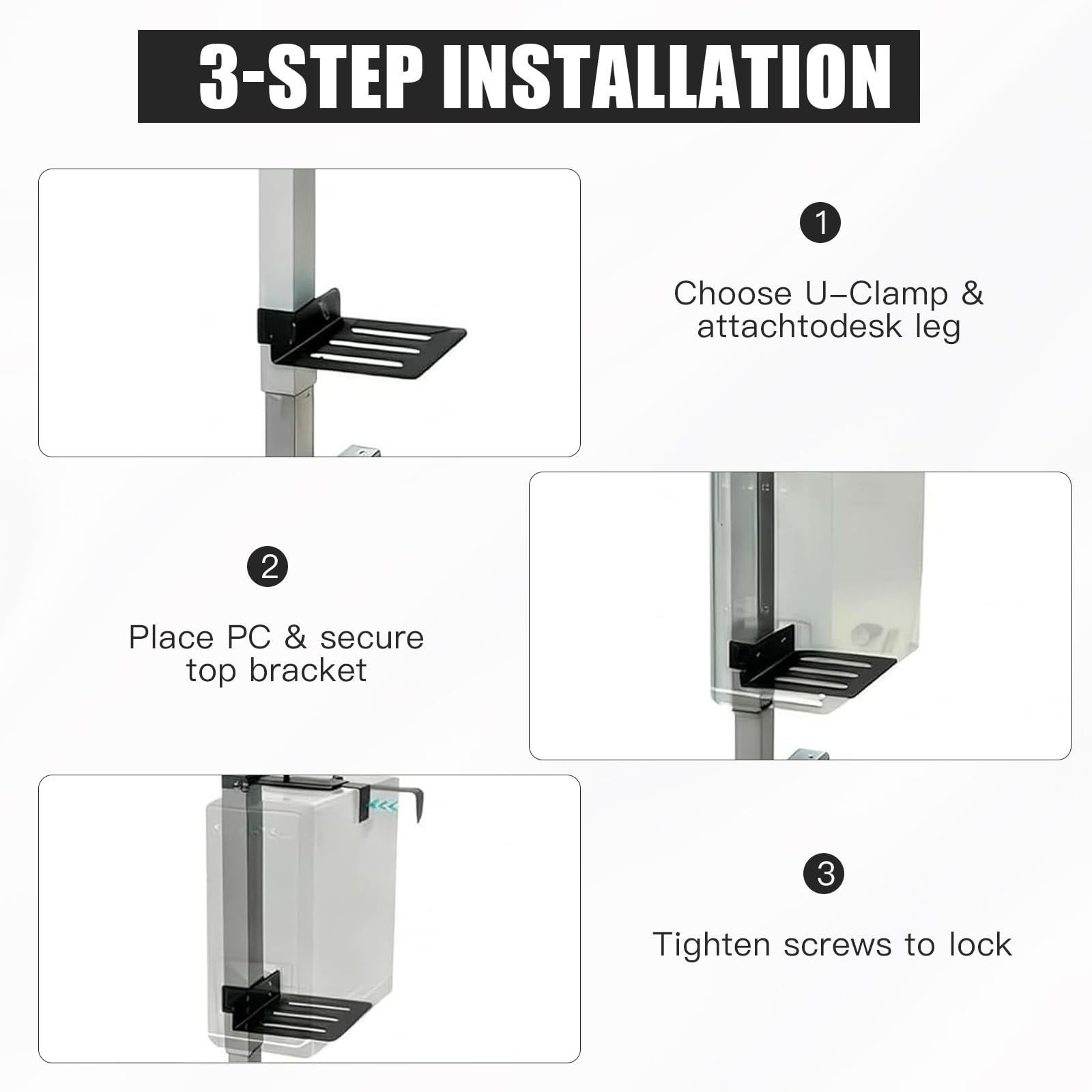 3-STEP INSTALLATION

1

Choose U–Clamp & attachtodesk leg

2

Place PC & secure top bracket

3

Tighten screws to lock