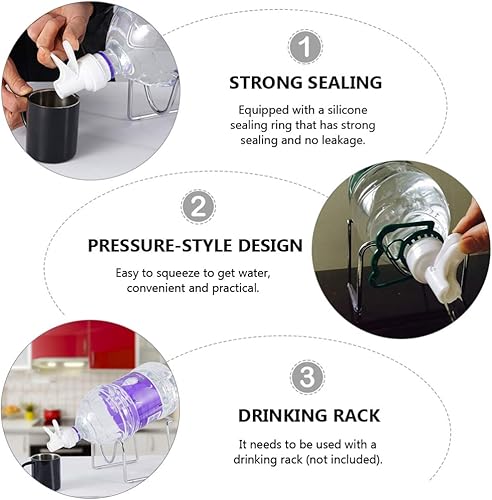 1

STRONG SEALING

Equipped with a silicone sealing ring that has strong sealing and no leakage.

2

PRESSURE-STYLE DESIGN

Easy to squeeze to get water, convenient and practical.

3

DRINKING RACK

It needs to be used with a drinking rack (not included).