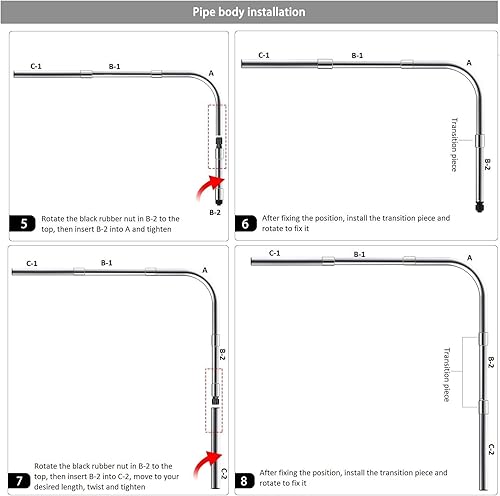 Pipe body installation

C-1 B-1 A

B-2

5 Rotate the black rubber nut in B-2 to the top, then insert B-2 into A and tighten

C-1 B-1 A

Transition piece

B-2

6 After fixing the position, install the transition piece and rotate to fix it

C-1 B-1 A

B-2

C-2

7 Rotate the black rubber nut in B-2 to the top, then insert B-2 into C-2, move to your desired length, twist and tighten

C-1 B-1 A

Transition piece

B-2

C-2

8 After fixing the position, install the transition piece and rotate to fix it