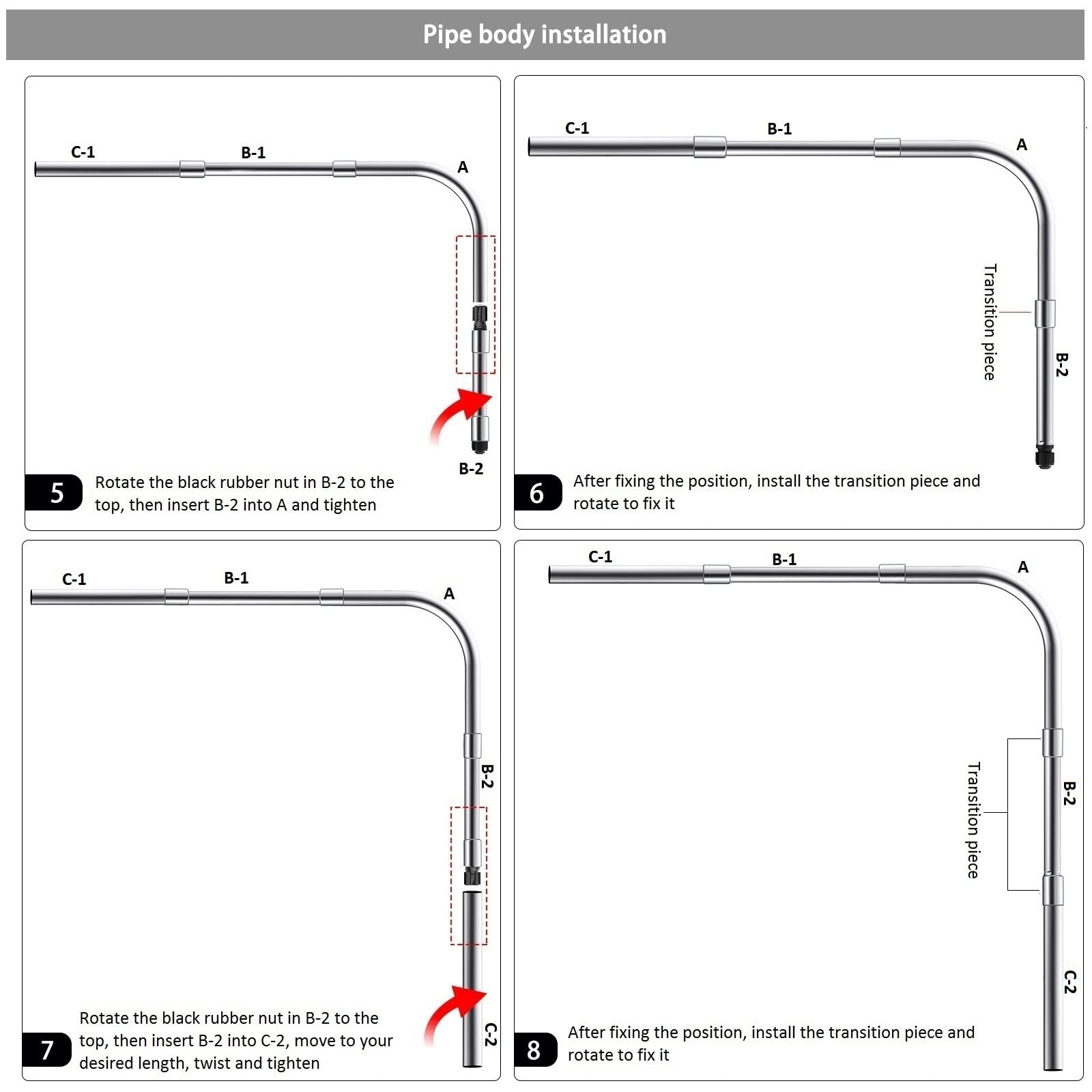 Pipe body installation

C-1
B-1
A
B-2
5
Rotate the black rubber nut in B-2 to the top, then insert B-2 into A and tighten

C-1
B-1
A
Transition piece
B-2
6
After fixing the position, install the transition piece and rotate to fix it

C-1
B-1
A
B-2
C-2
7
Rotate the black rubber nut in B-2 to the top, then insert B-2 into C-2, move to your desired length, twist and tighten

C-1
B-1
A
Transition piece
B-2
C-2
8
After fixing the position, install the transition piece and rotate to fix it