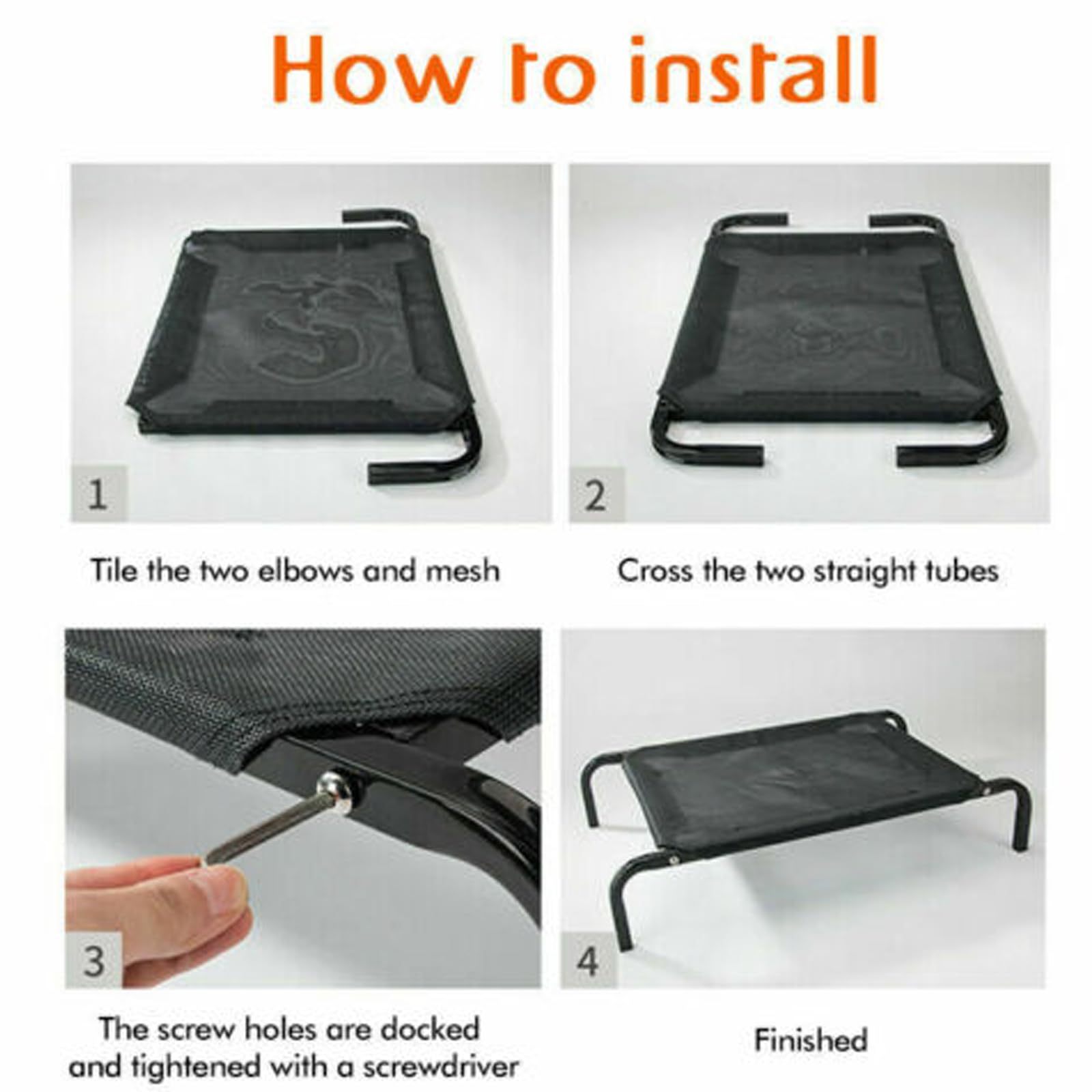 How to install

1

Tile the two elbows and mesh

2

Cross the two straight tubes

3

The screw holes are docked and tightened with a screwdriver

4

Finished