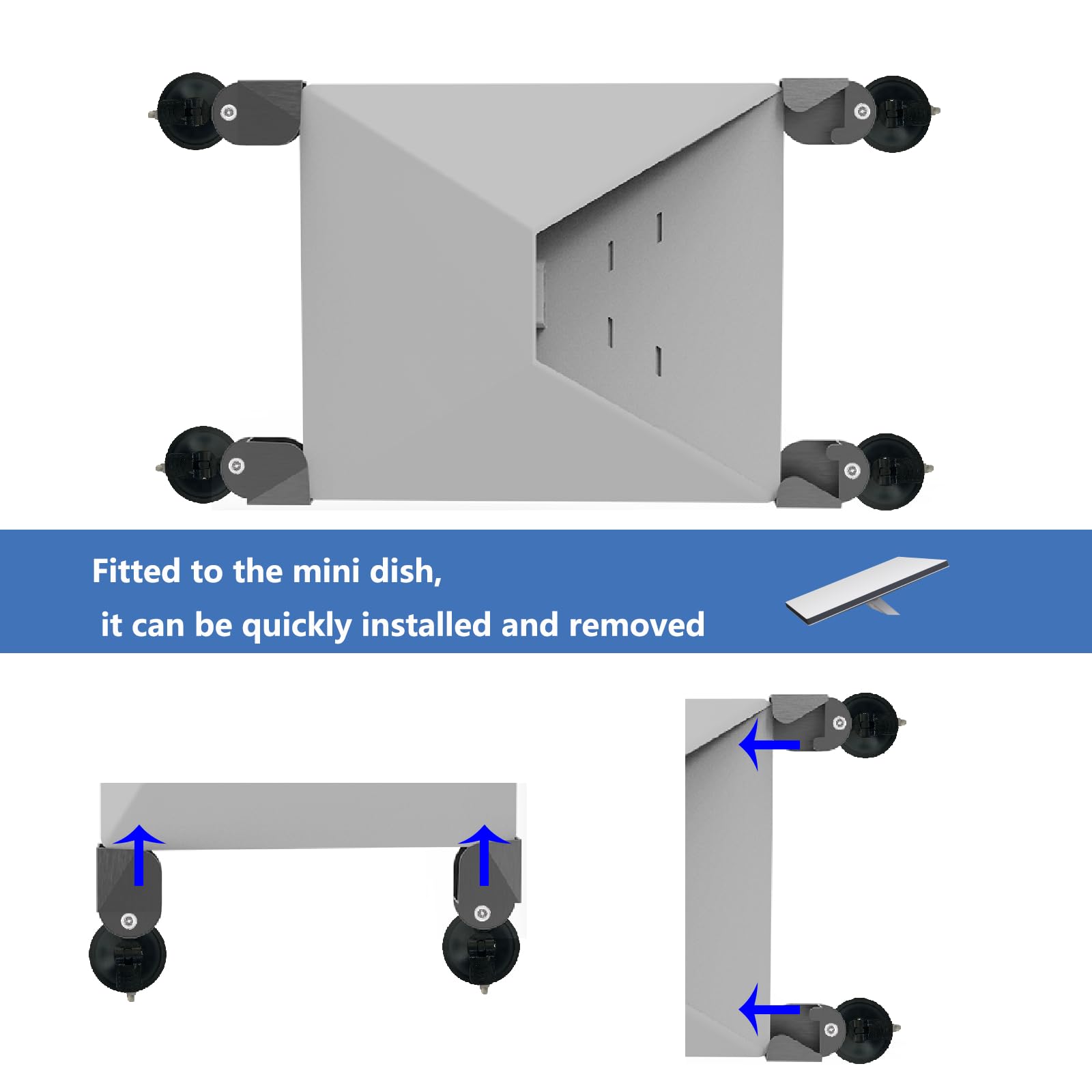 Fitted to the mini dish,
it can be quickly installed and removed