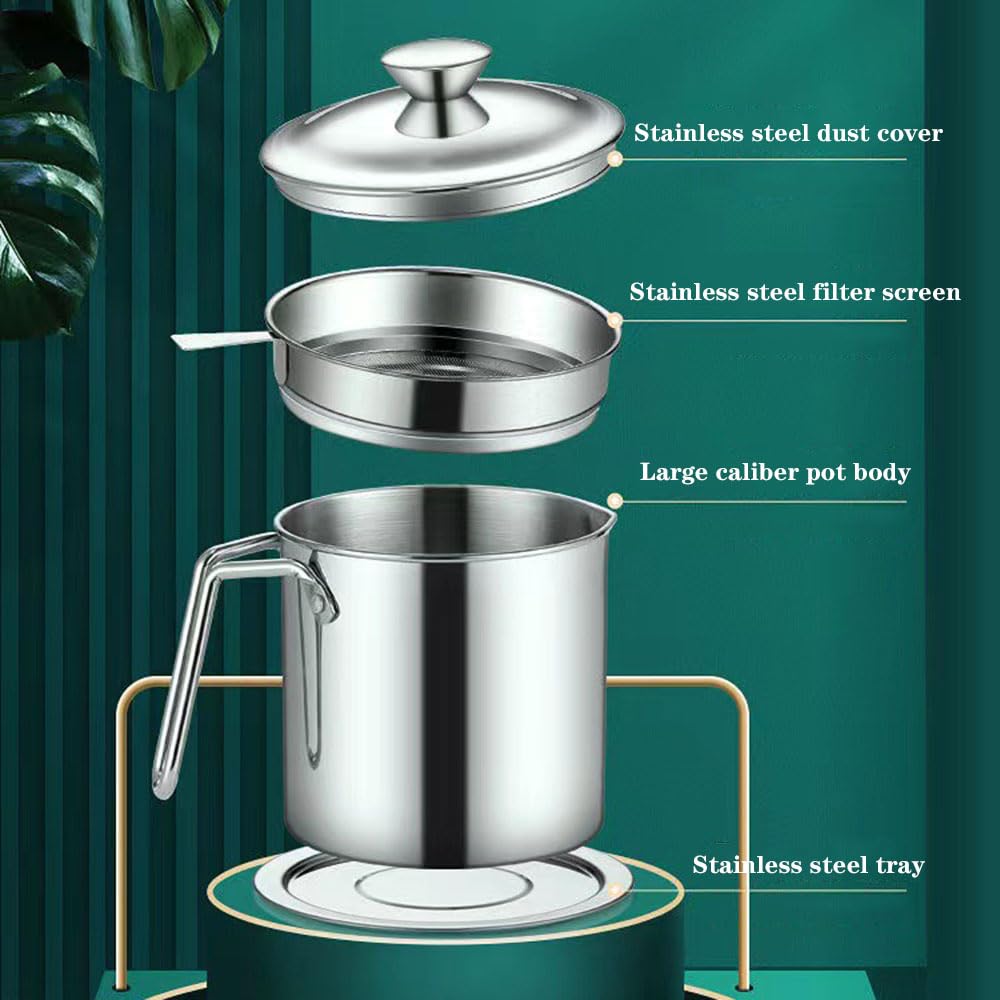 Stainless steel dust cover

Stainless steel filter screen

Large caliber pot body

Stainless steel tray