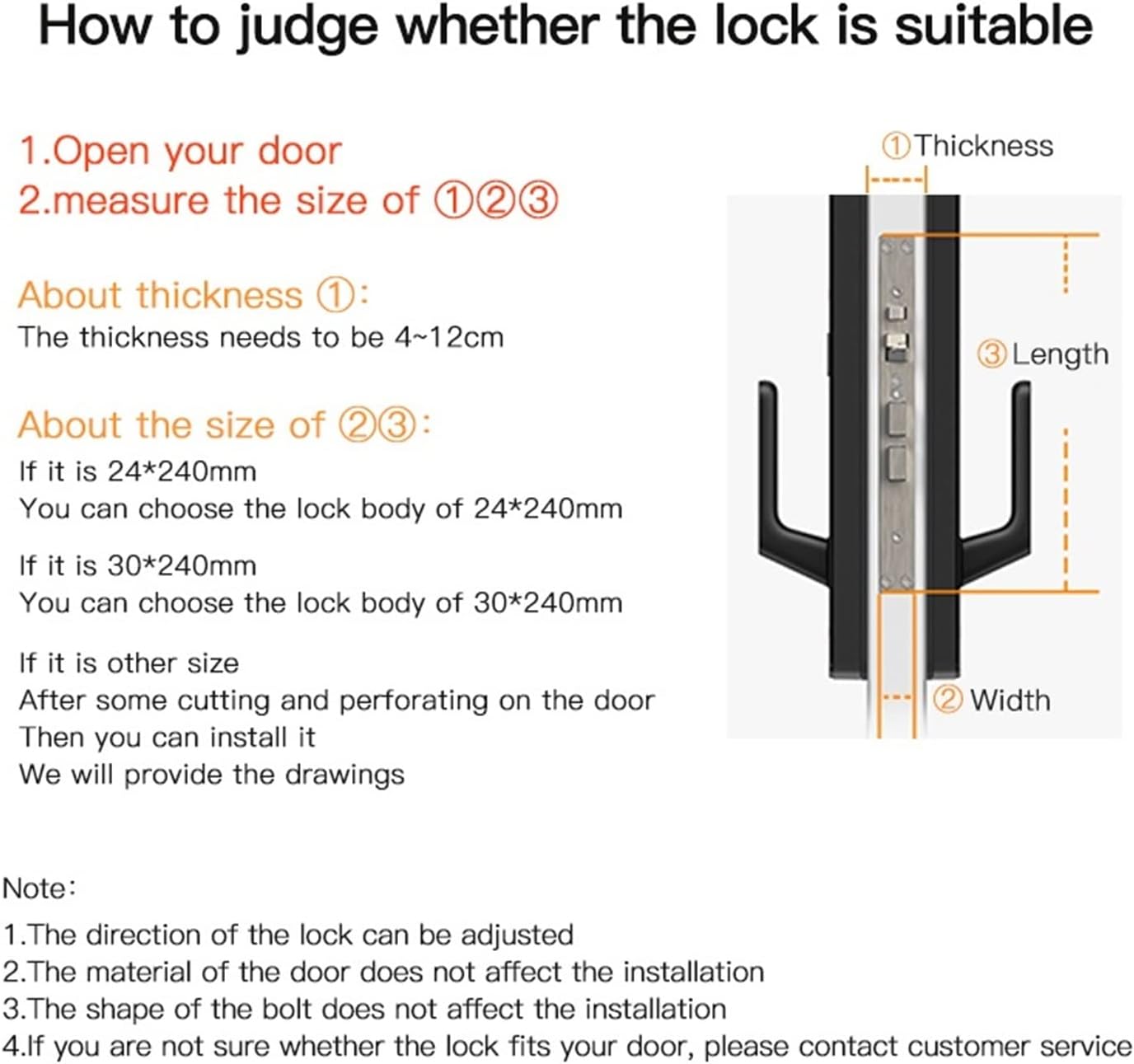 How to judge whether the lock is suitable

1.Open your door
2.measure the size of ①②③

About thickness ①:
The thickness needs to be 4~12cm

About the size of ②③:
If it is 24*240mm
You can choose the lock body of 24*240mm

If it is 30*240mm
You can choose the lock body of 30*240mm

If it is other size
After some cutting and perforating on the door
Then you can install it
We will provide the drawings

①Thickness

③Length

② Width

Note:
1.The direction of the lock can be adjusted
2.The material of the door does not affect the installation
3.The shape of the bolt does not affect the installation
4.If you are not sure whether the lock fits your door, please contact customer service