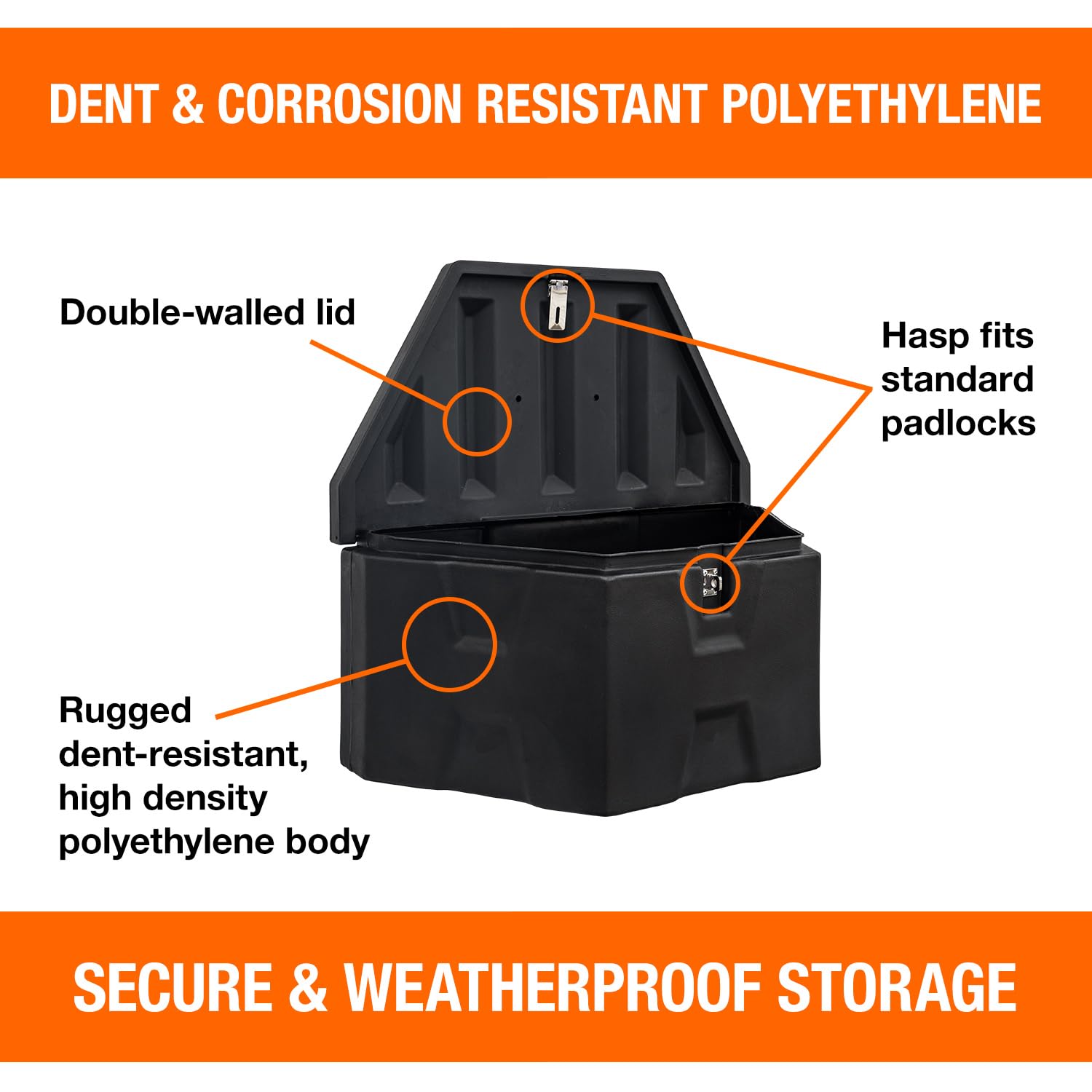 DENT & CORROSION RESISTANT POLYETHYLENE

Double-walled lid

Hasp fits standard padlocks

Rugged dent-resistant, high density polyethylene body

SECURE & WEATHERPROOF STORAGE