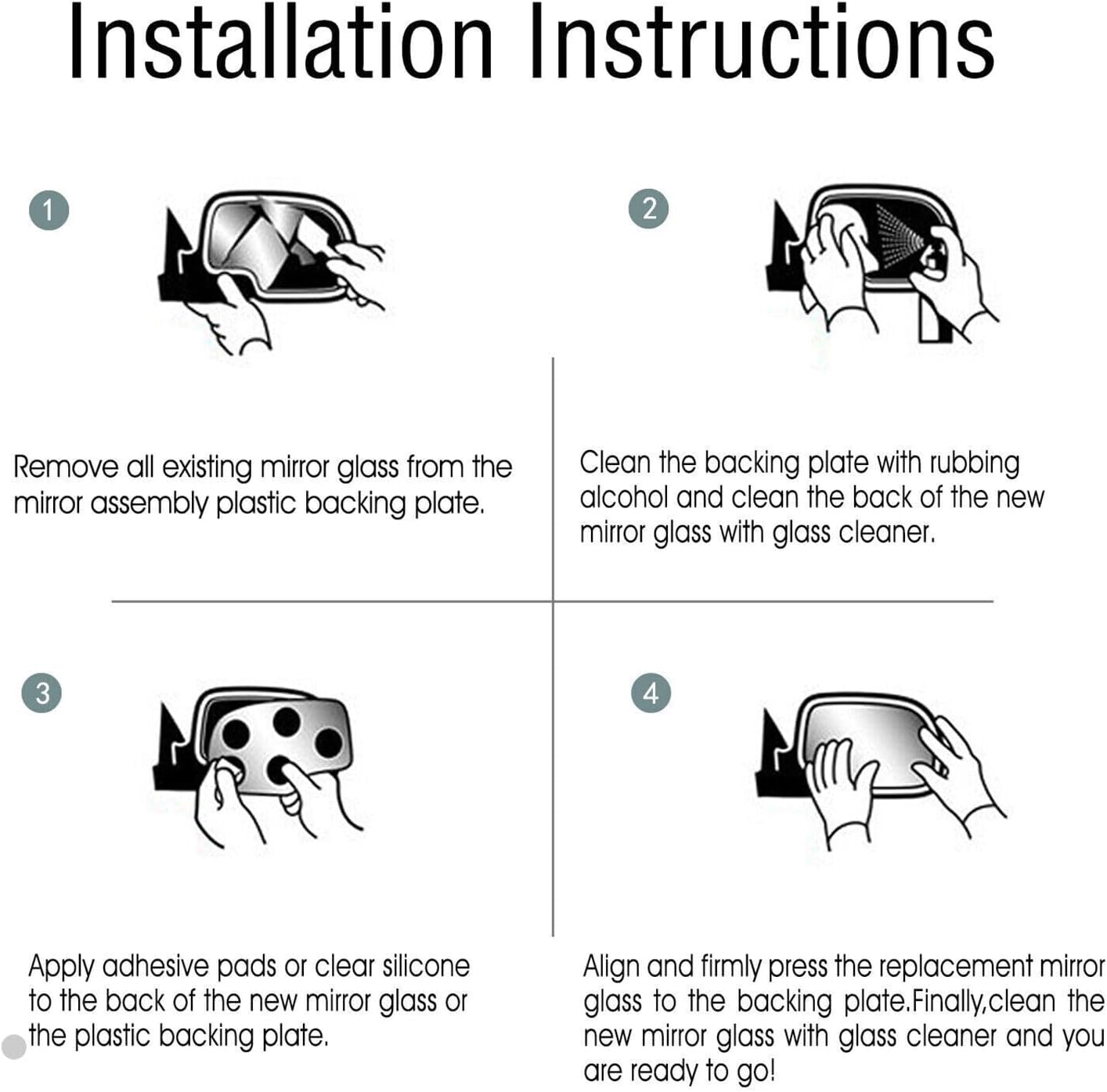 Installation Instructions

1

Remove all existing mirror glass from the mirror assembly plastic backing plate.

2

Clean the backing plate with rubbing alcohol and clean the back of the new mirror glass with glass cleaner.

3

Apply adhesive pads or clear silicone to the back of the new mirror glass or the plastic backing plate.

4

Align and firmly press the replacement mirror glass to the backing plate.Finally,clean the new mirror glass with glass cleaner and you are ready to go!