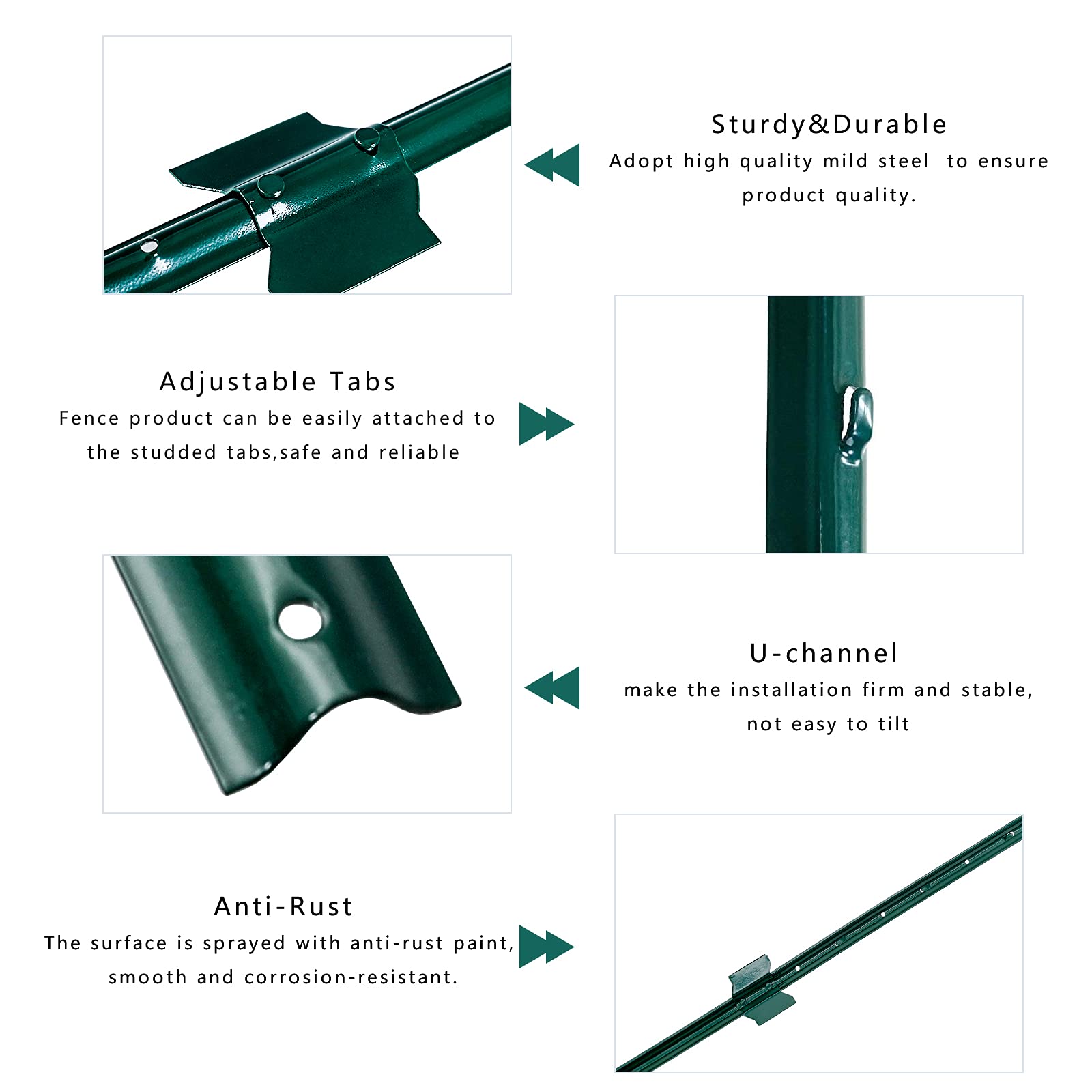 Sturdy&Durable
Adopt high quality mild steel to ensure product quality.

Adjustable Tabs
Fence product can be easily attached to the studded tabs,safe and reliable

U-channel
make the installation firm and stable, not easy to tilt

Anti-Rust
The surface is sprayed with anti-rust paint, smooth and corrosion-resistant.