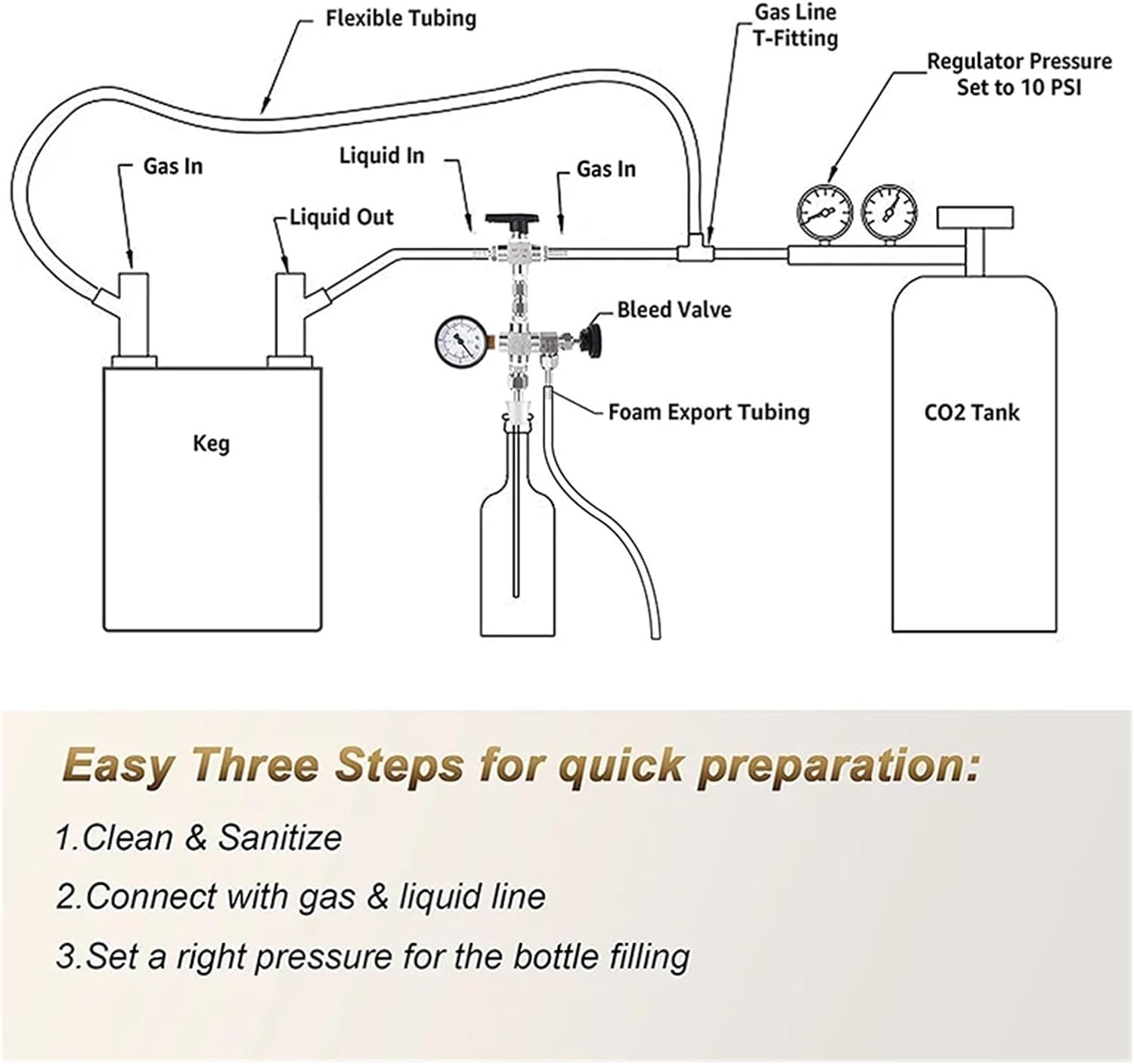 Flexible Tubing

Gas Line
T-Fitting

Regulator Pressure
Set to 10 PSI

Gas In

Liquid In

Gas In

Liquid Out

Bleed Valve

Foam Export Tubing

Keg

CO2 Tank

Easy Three Steps for quick preparation:

1.Clean & Sanitize

2.Connect with gas & liquid line

3.Set a right pressure for the bottle filling