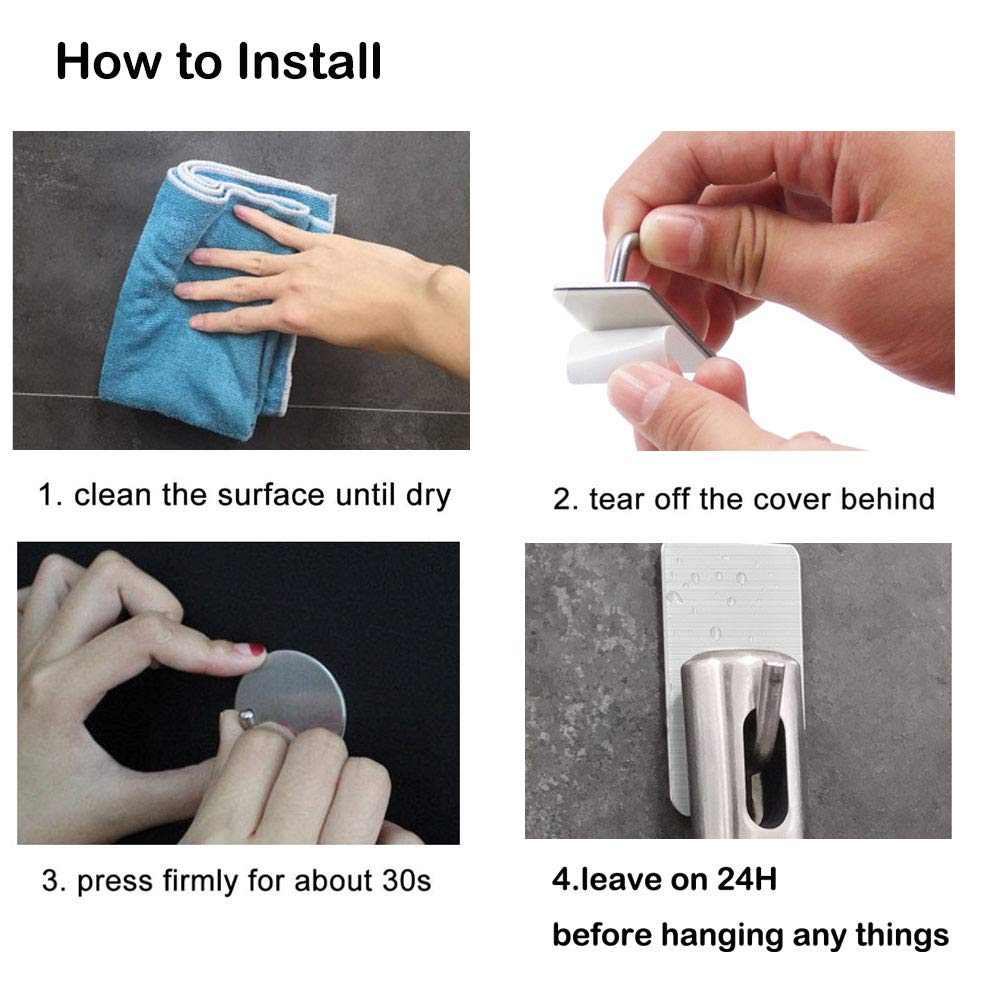 How to Install

1. clean the surface until dry

2. tear off the cover behind

3. press firmly for about 30s

4.leave on 24H

before hanging any things