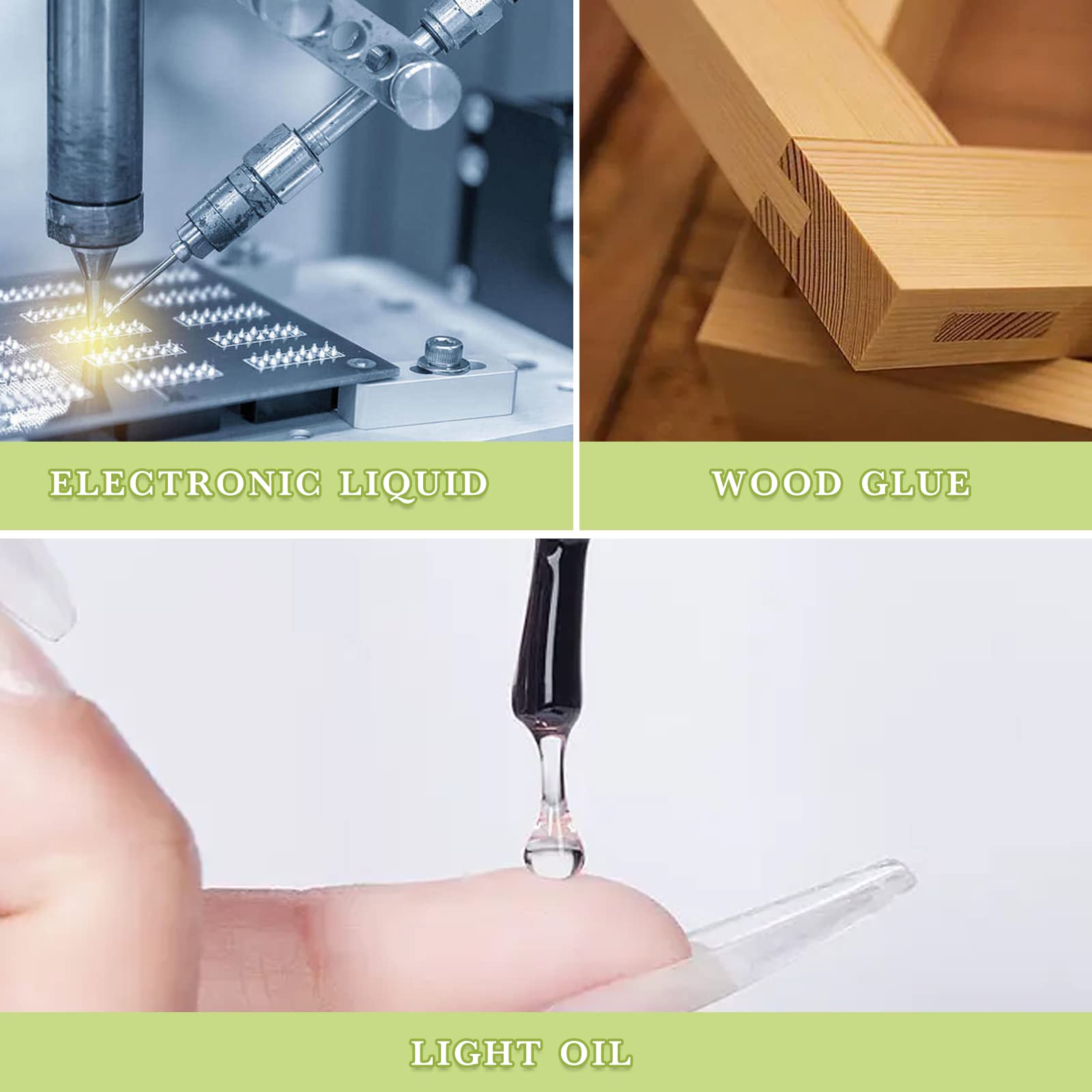 ELECTRONIC LIQUID

WOOD GLUE

LIGHT OIL