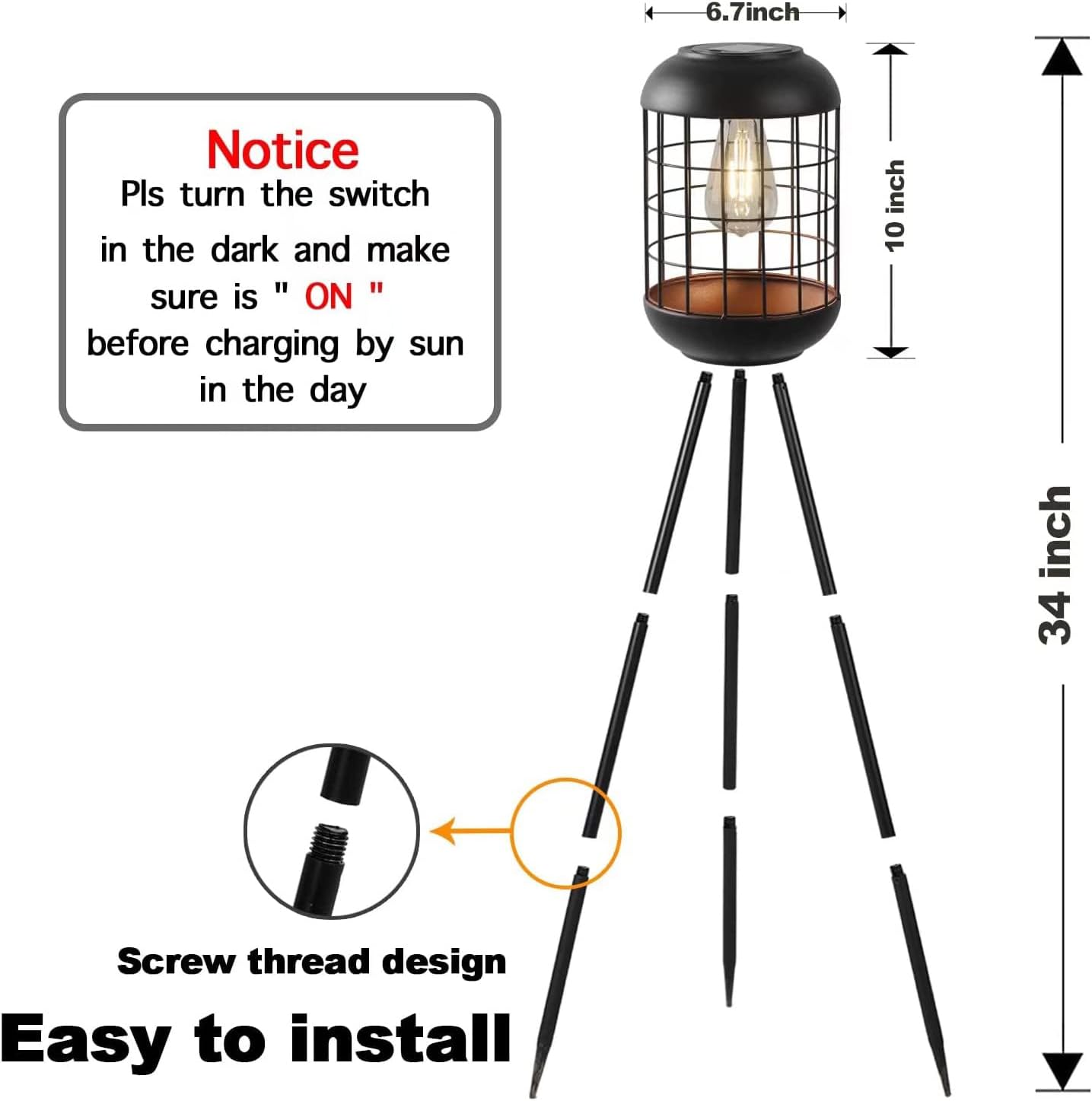 6.7inch

Notice
Pls turn the switch in the dark and make sure is " ON " before charging by sun in the day

10 inch

34 inch

Screw thread design

Easy to install