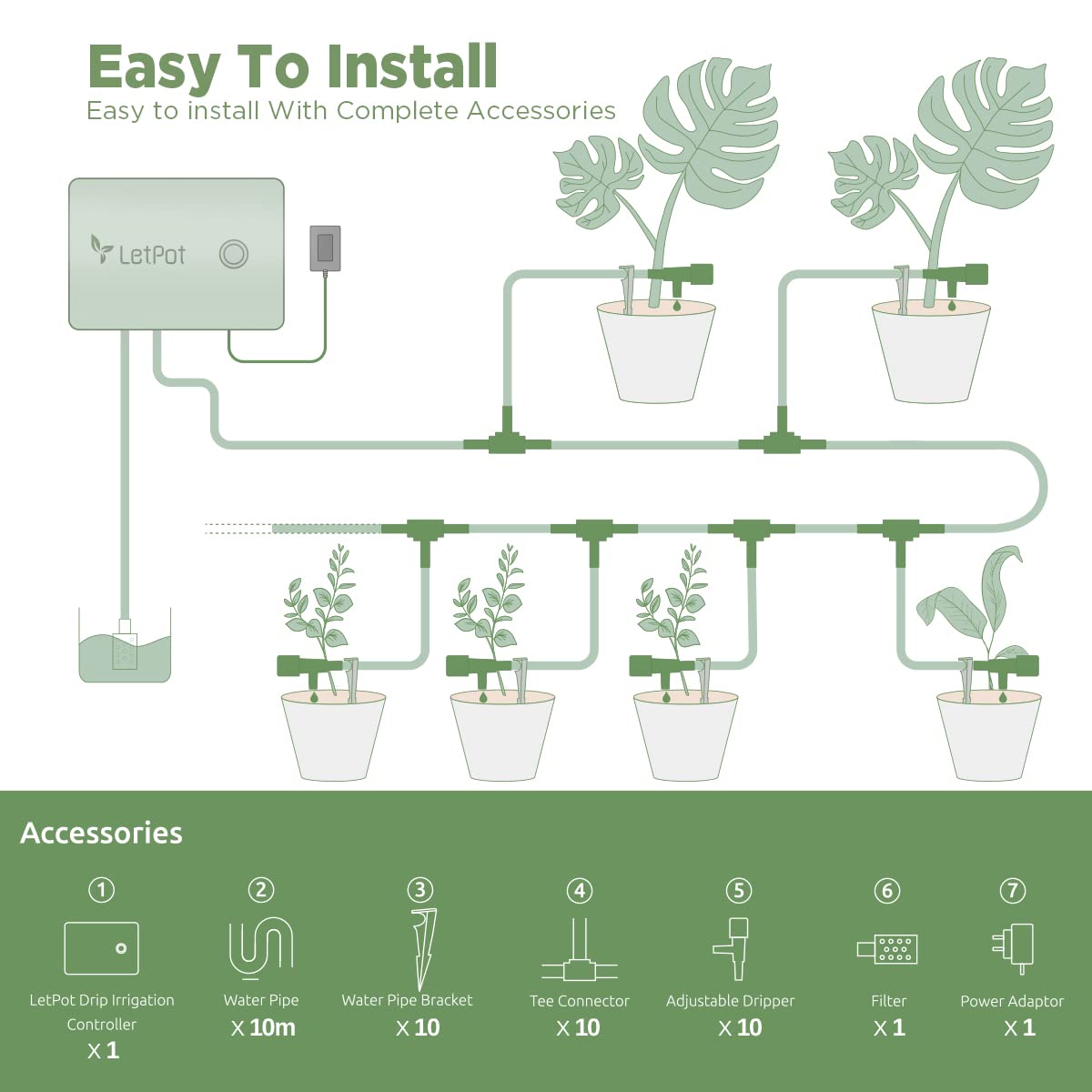 Easy To Install
Easy to install With Complete Accessories

LetPot

Accessories

①
LetPot Drip Irrigation Controller
X 1

②
Water Pipe
X 10m

③
Water Pipe Bracket
X 10

④
Tee Connector
X 10

⑤
Adjustable Dripper
X 10

⑥
Filter
X 1

⑦
Power Adaptor
X 1