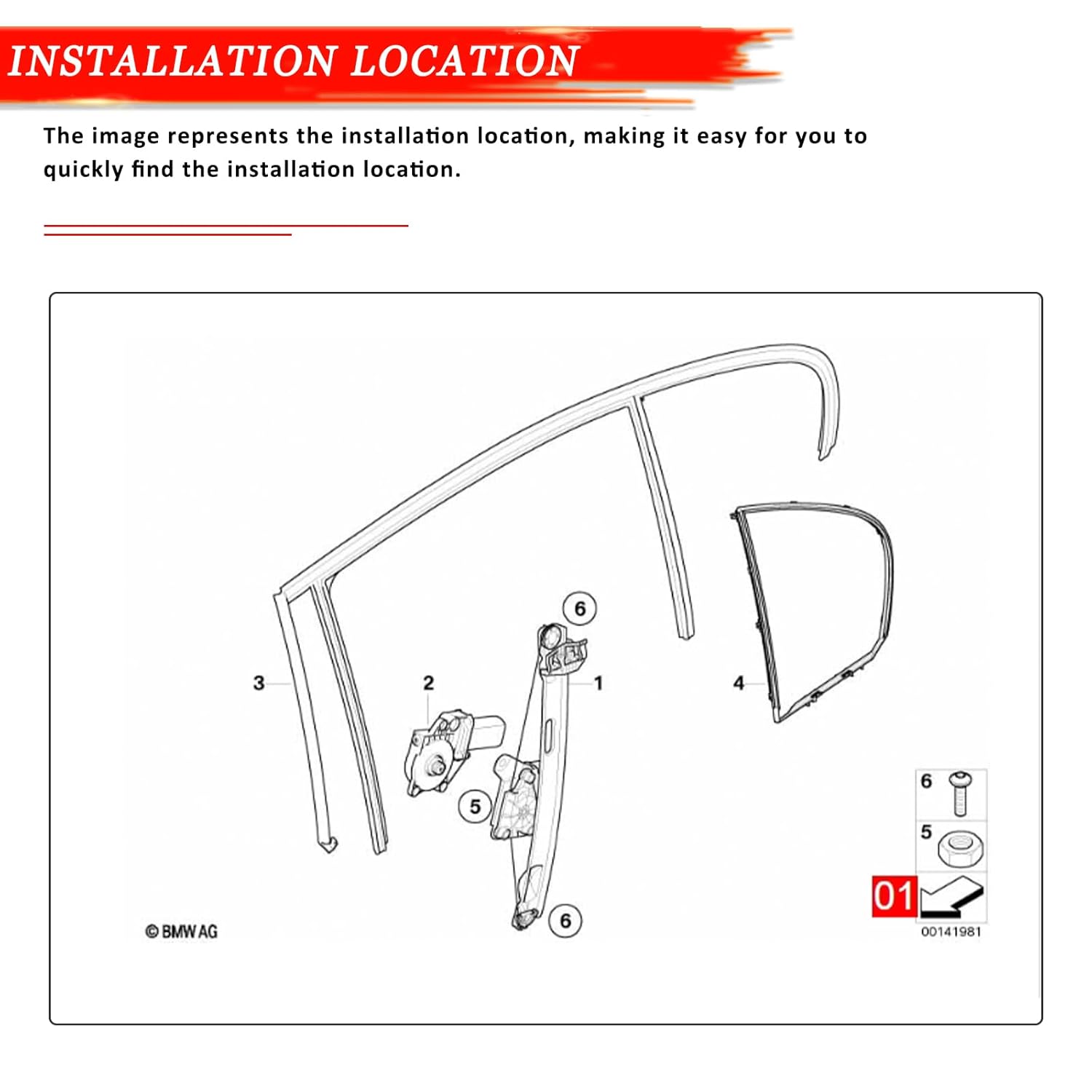 INSTALLATION LOCATION

The image represents the installation location, making it easy for you to quickly find the installation location.

6
3
2
1
4
5
6
6
5
01
© BMW AG
00141981