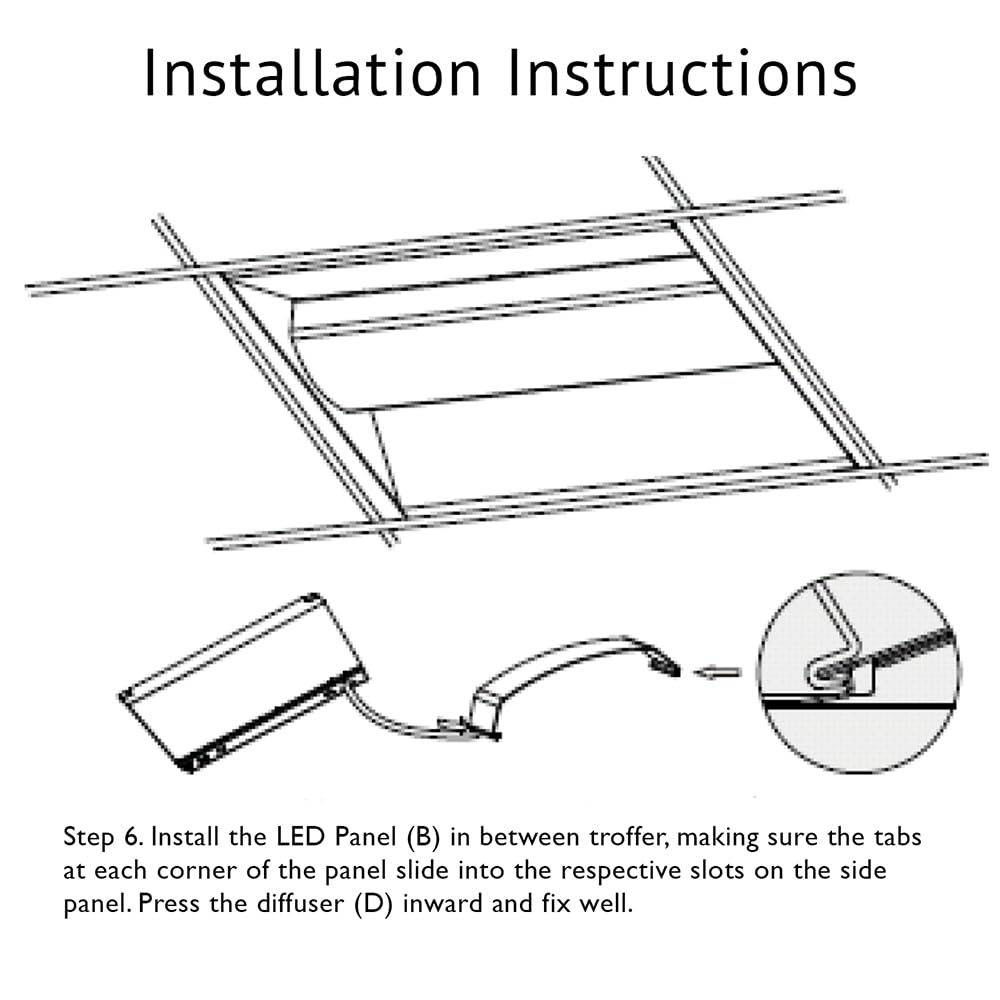 Installation Instructions

Step 6. Install the LED Panel (B) in between troffer, making sure the tabs at each corner of the panel slide into the respective slots on the side panel. Press the diffuser (D) inward and fix well.