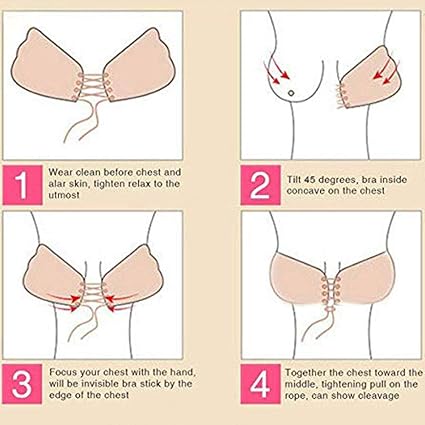 1
Wear clean before chest and alar skin, tighten relax to the utmost

2
Tilt 45 degrees, bra inside concave on the chest

3
Focus your chest with the hand, will be invisible bra stick by the edge of the chest

4
Together the chest toward the middle, tightening pull on the rope, can show cleavage