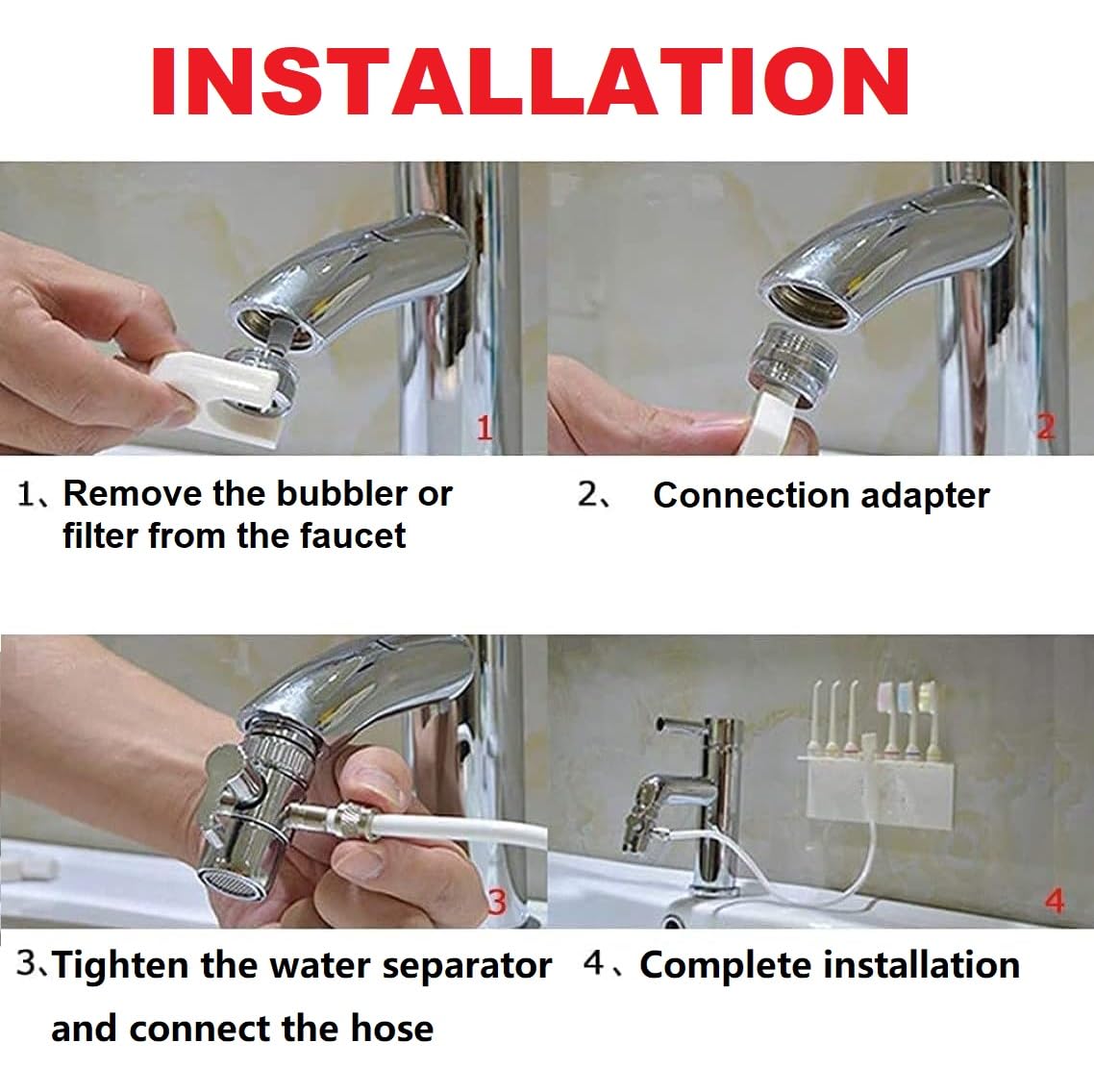 INSTALLATION

1

2

1、Remove the bubbler or filter from the faucet

2、 Connection adapter

3

4

3、Tighten the water separator and connect the hose

4、Complete installation