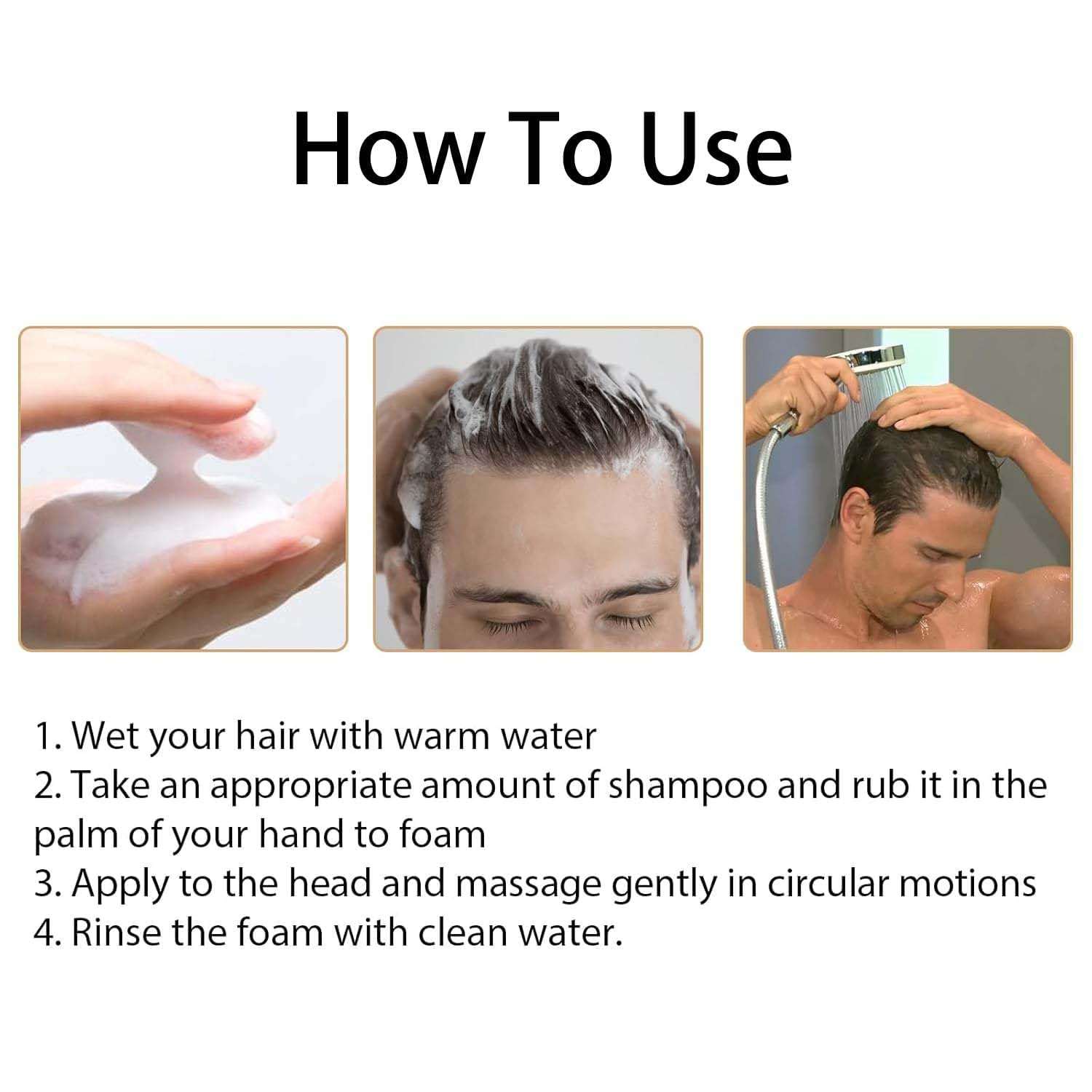 How To Use

1. Wet your hair with warm water
2. Take an appropriate amount of shampoo and rub it in the palm of your hand to foam
3. Apply to the head and massage gently in circular motions
4. Rinse the foam with clean water.