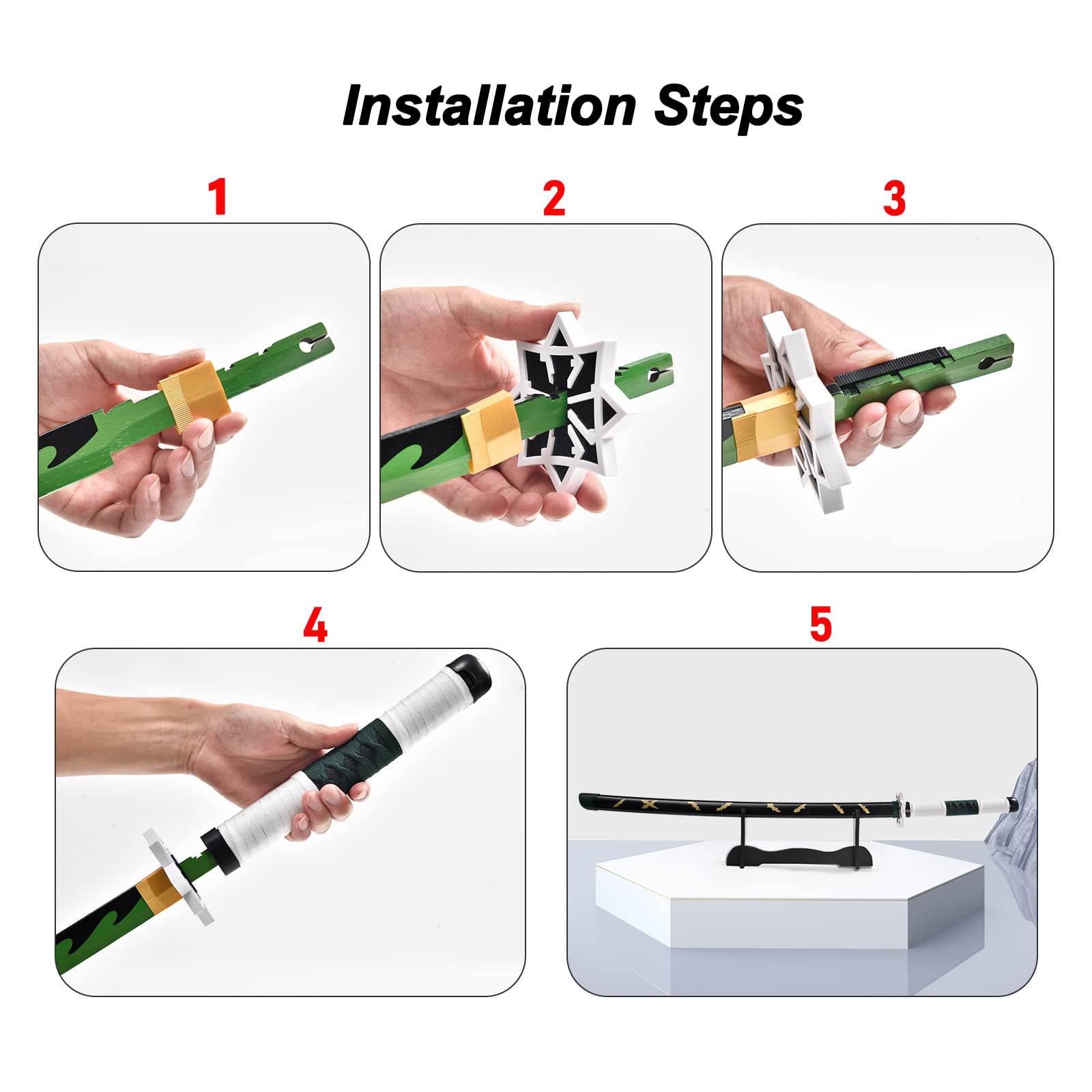 Installation Steps

1

2

3

4

5