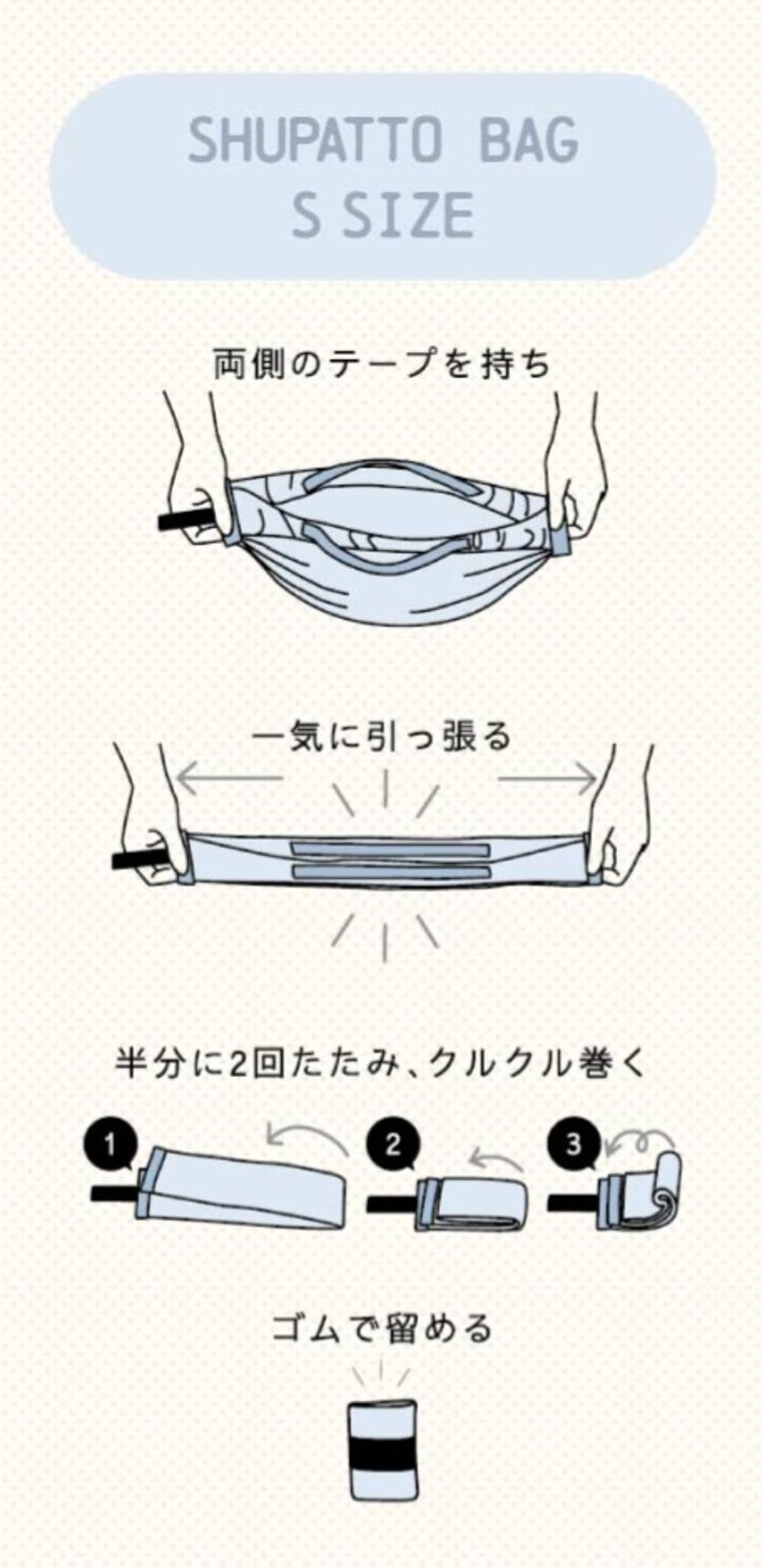 SHUPATTO BAG
S SIZE

両側のテープを持ち

一気に引っ張る

半分に2回たたみ、クルクル巻く

1

2

3

ゴムで留める