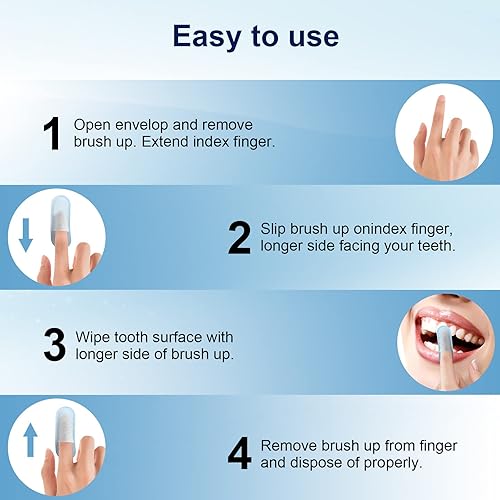 Easy to use

1 Open envelop and remove brush up. Extend index finger.

2 Slip brush up onindex finger, longer side facing your teeth.

3 Wipe tooth surface with longer side of brush up.

4 Remove brush up from finger and dispose of properly.