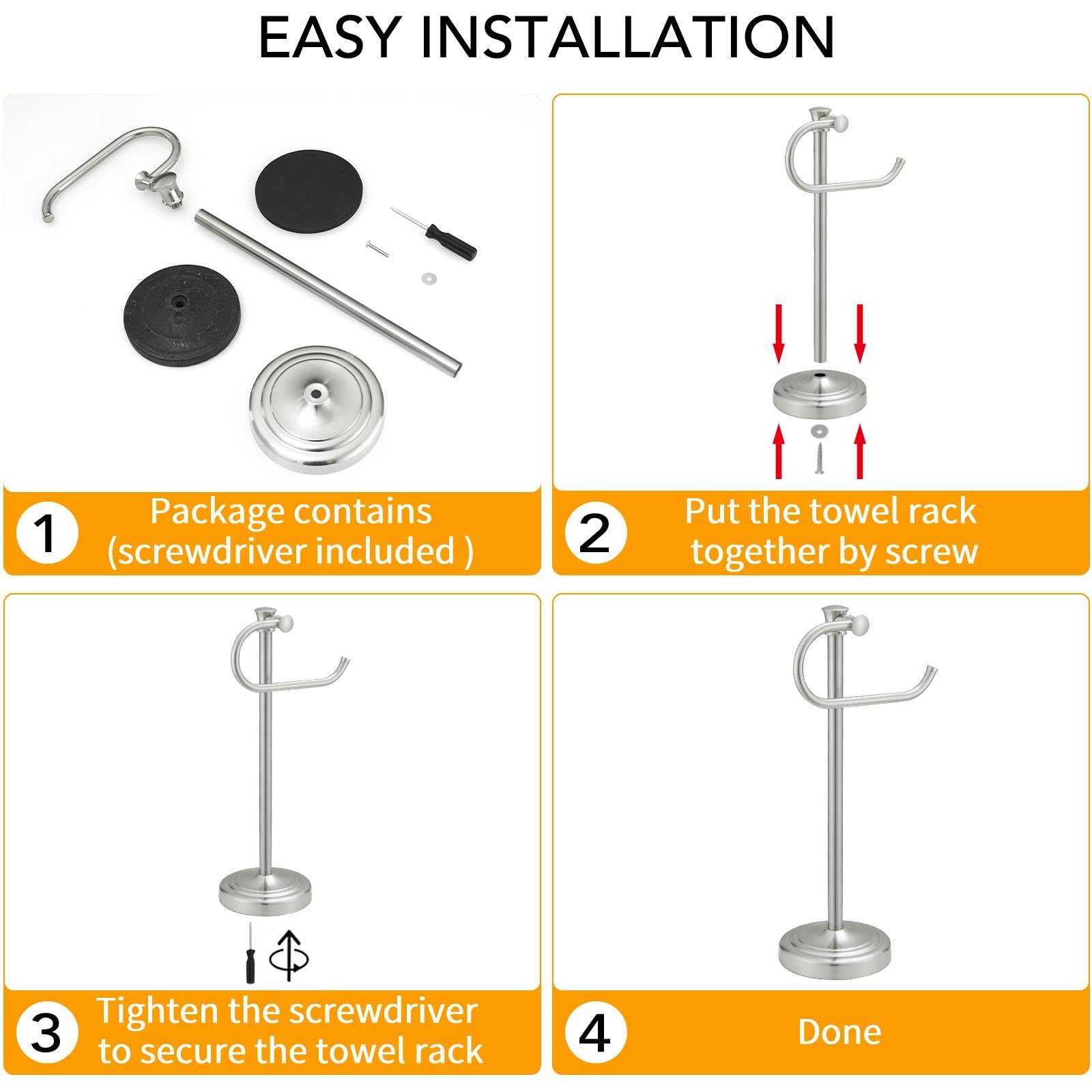 EASY INSTALLATION

1 Package contains (screwdriver included )

2 Put the towel rack together by screw

3 Tighten the screwdriver to secure the towel rack

4 Done