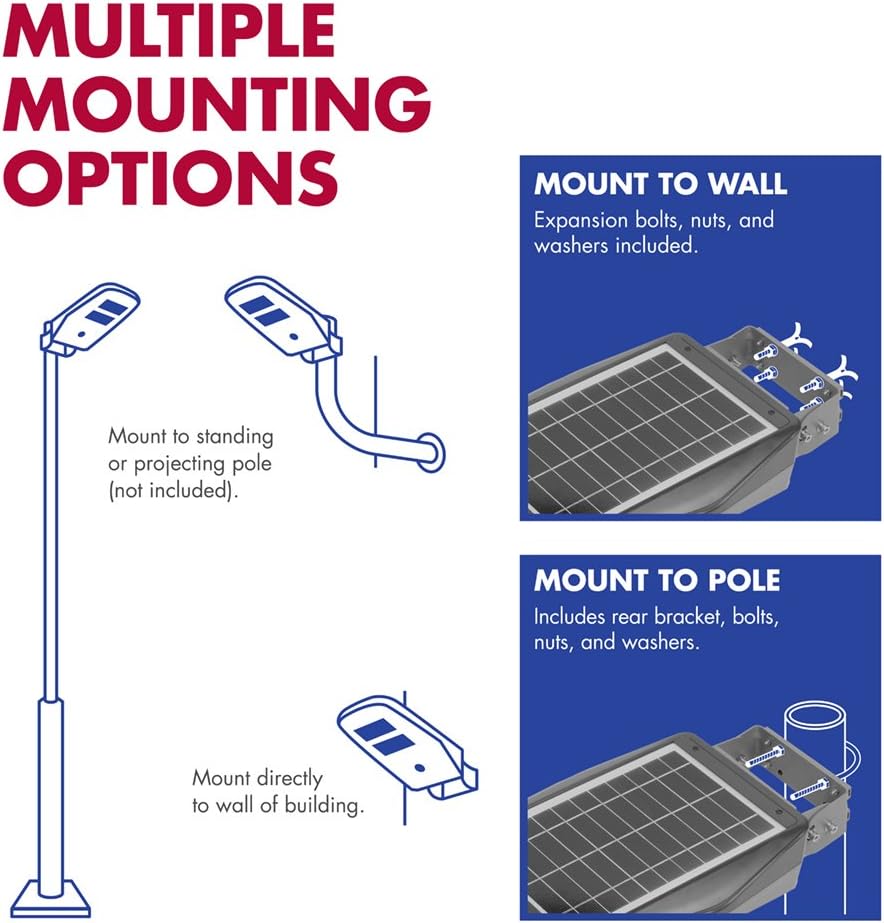 MULTIPLE MOUNTING OPTIONS

Mount to standing or projecting pole (not included).

Mount directly to wall of building.

MOUNT TO WALL
Expansion bolts, nuts, and washers included.

MOUNT TO POLE
Includes rear bracket, bolts, nuts, and washers.