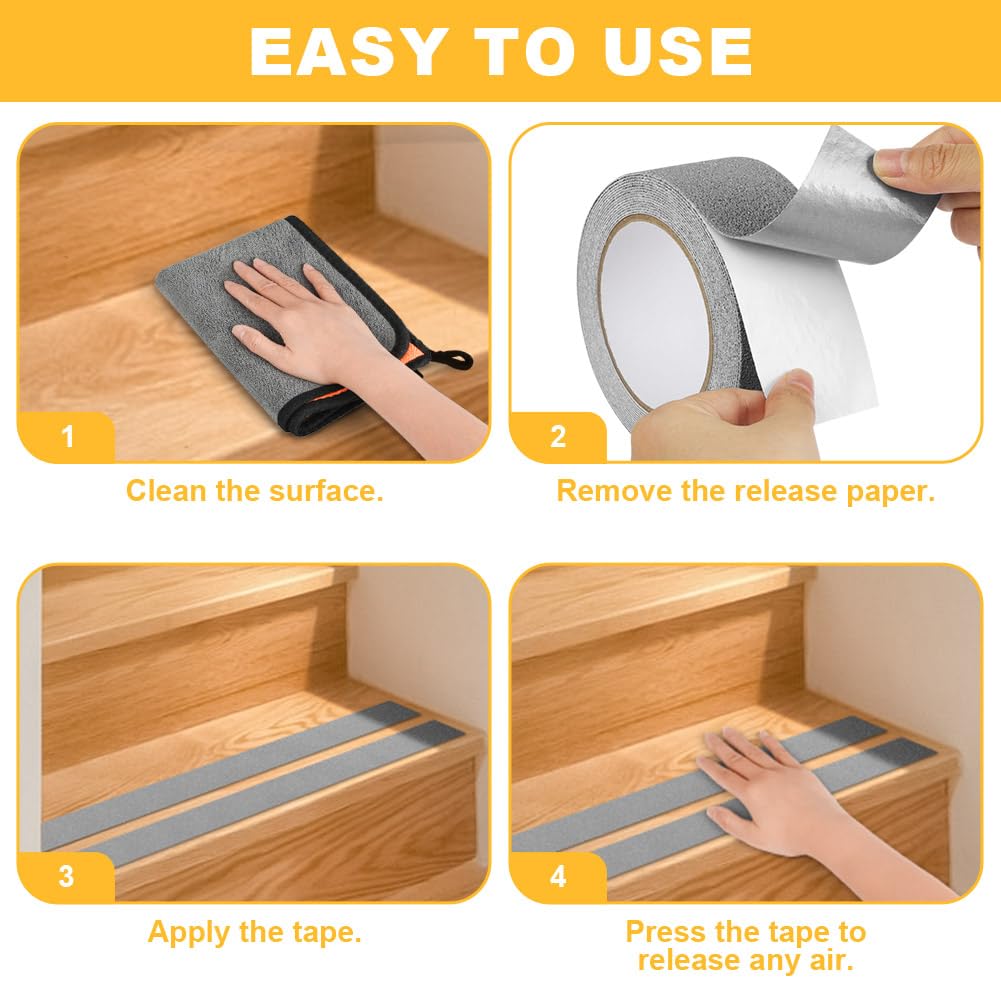 EASY TO USE

1

Clean the surface.

2

Remove the release paper.

3

Apply the tape.

4

Press the tape to release any air.