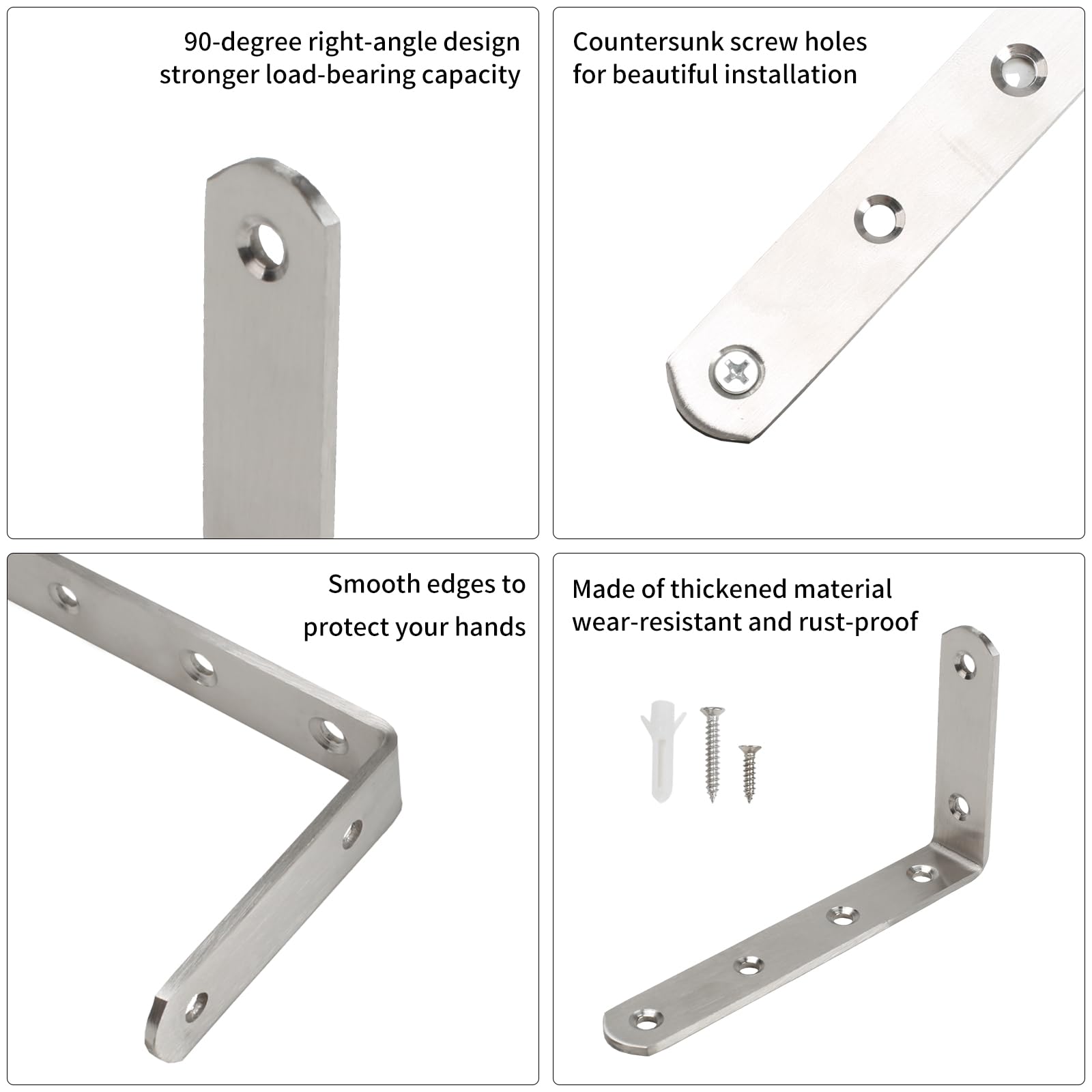 90-degree right-angle design
stronger load-bearing capacity

Countersunk screw holes
for beautiful installation

Smooth edges to
protect your hands

Made of thickened material
wear-resistant and rust-proof