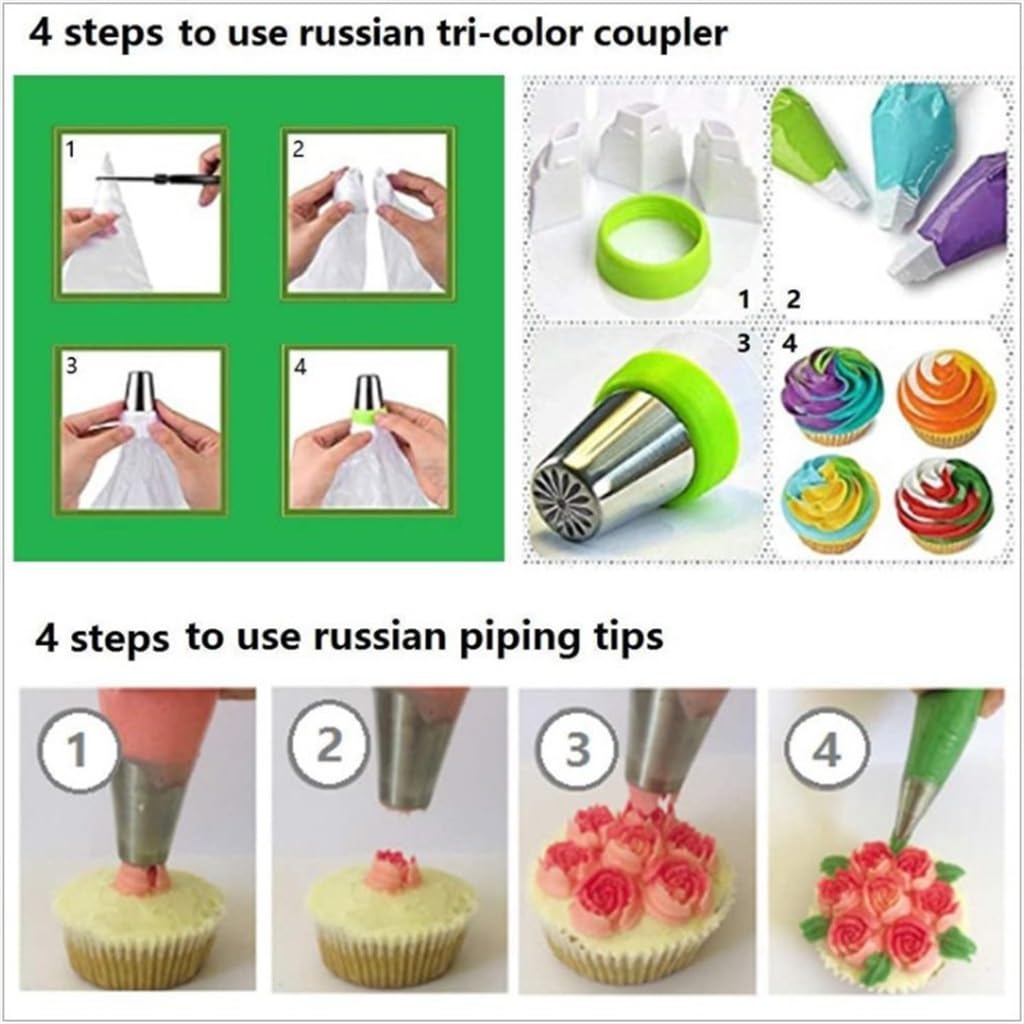 4 steps to use russian tri-color coupler

1

2

3

4

1 2

3 4

4 steps to use russian piping tips

1

2

3

4