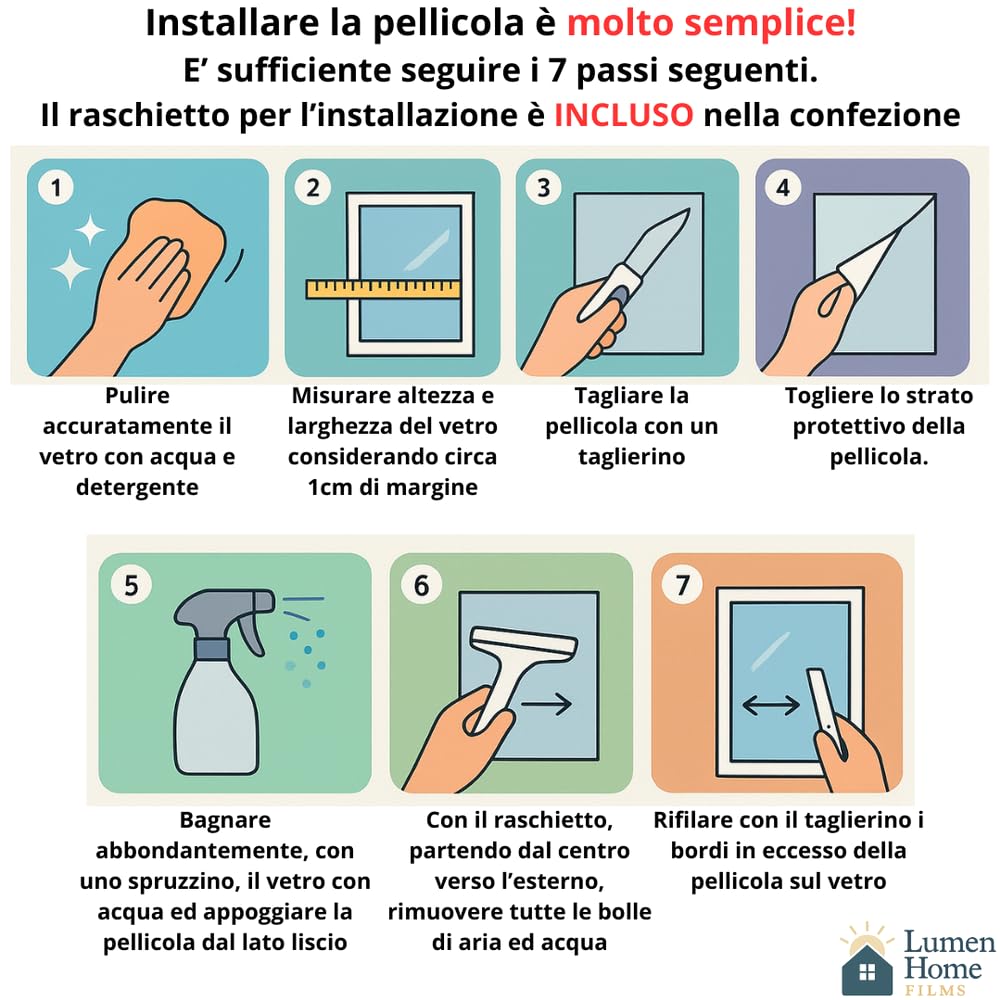 Installare la pellicola è molto semplice!
E' sufficiente seguire i 7 passi seguenti.
Il raschietto per l'installazione è INCLUSO nella confezione

1
Pulire accuratamente il vetro con acqua e detergente

2
Misurare altezza e larghezza del vetro considerando circa 1cm di margine

3
Tagliare la pellicola con un taglierino

4
Togliere lo strato protettivo della pellicola.

5
Bagnare abbondantemente, con uno spruzzino, il vetro con acqua ed appoggiare la pellicola dal lato liscio

6
Con il raschietto, partendo dal centro verso l'esterno, rimuovere tutte le bolle di aria ed acqua

7
Rifilare con il taglierino i bordi in eccesso della pellicola sul vetro

Lumen Home FILMS