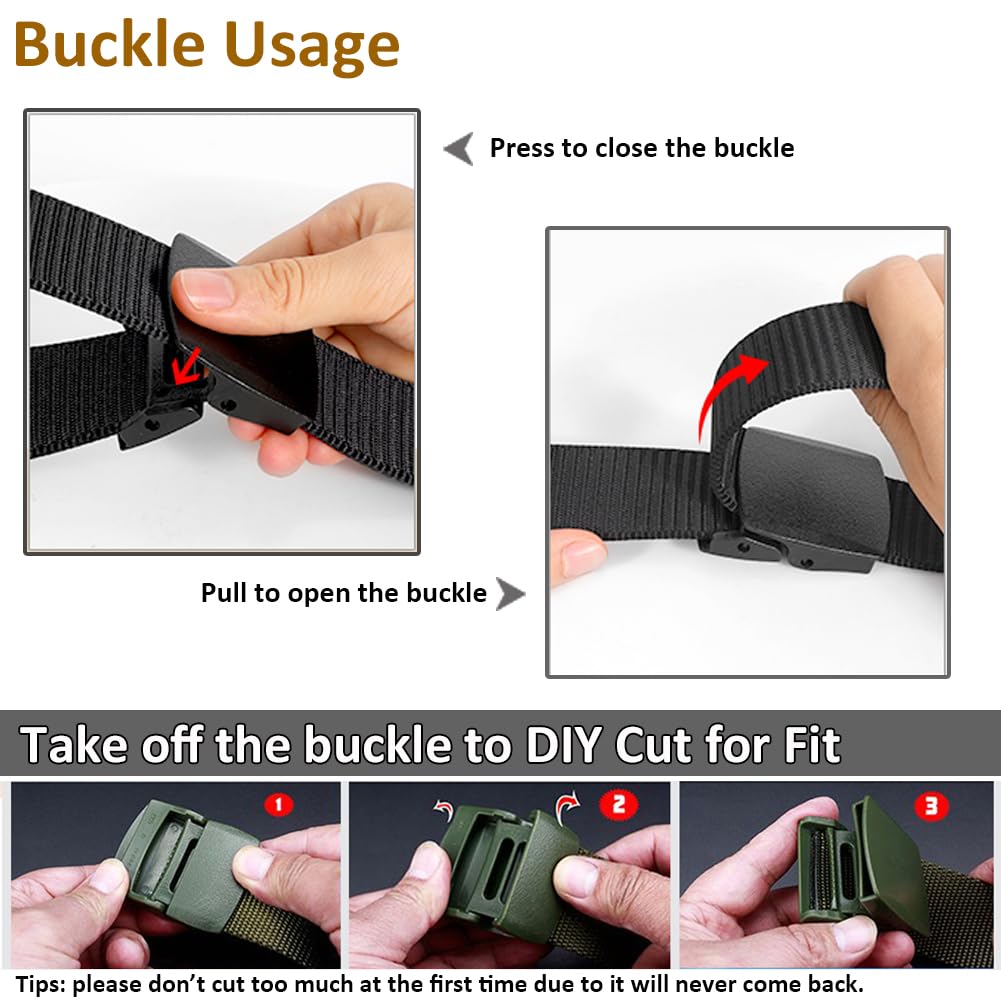 Buckle Usage

Press to close the buckle

Pull to open the buckle

Take off the buckle to DIY Cut for Fit

1

2

3

Tips: please don't cut too much at the first time due to it will never come back.