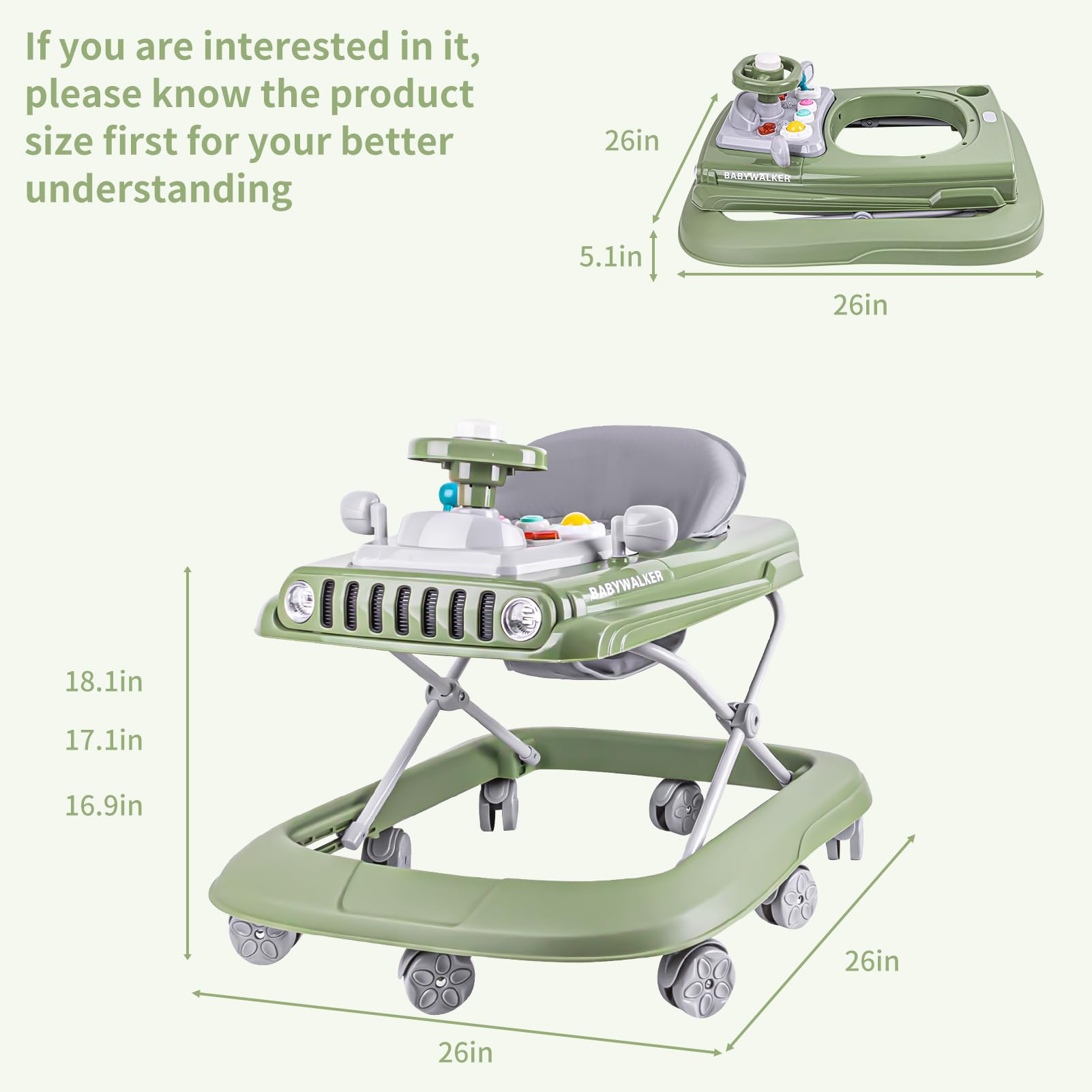 If you are interested in it, please know the product size first for your better understanding

26in

BABYWALKER

5.1in

26in

BABYWALKER

18.1in

17.1in

16.9in

26in

26in