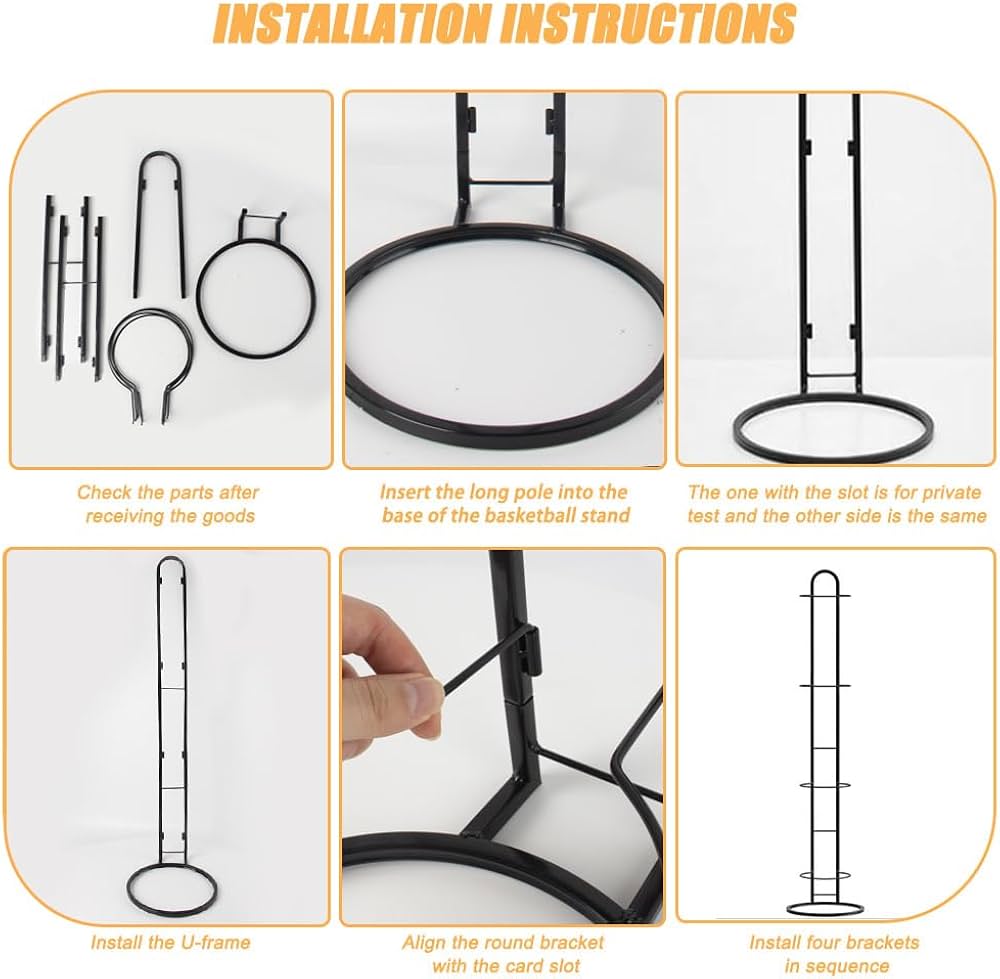 INSTALLATION INSTRUCTIONS

Check the parts after receiving the goods

Insert the long pole into the base of the basketball stand

The one with the slot is for private test and the other side is the same

Install the U-frame

Align the round bracket with the card slot

Install four brackets in sequence