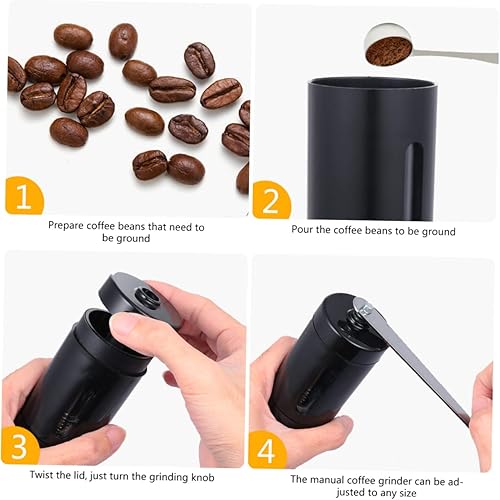 1

Prepare coffee beans that need to be ground

2

Pour the coffee beans to be ground

3

Twist the lid, just turn the grinding knob

4

The manual coffee grinder can be adjusted to any size