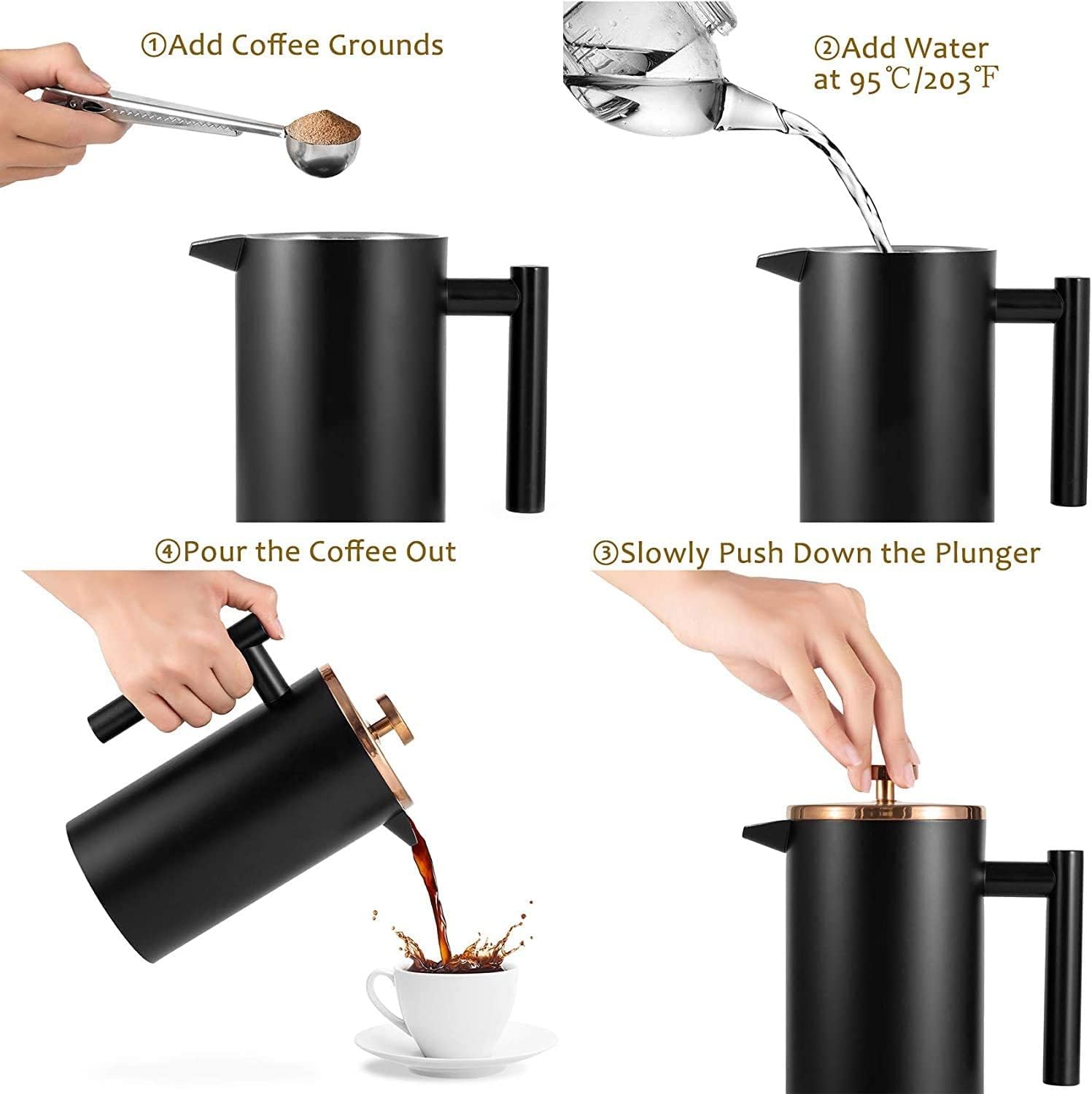 ①Add Coffee Grounds

②Add Water at 95℃/203℉

④Pour the Coffee Out

③Slowly Push Down the Plunger