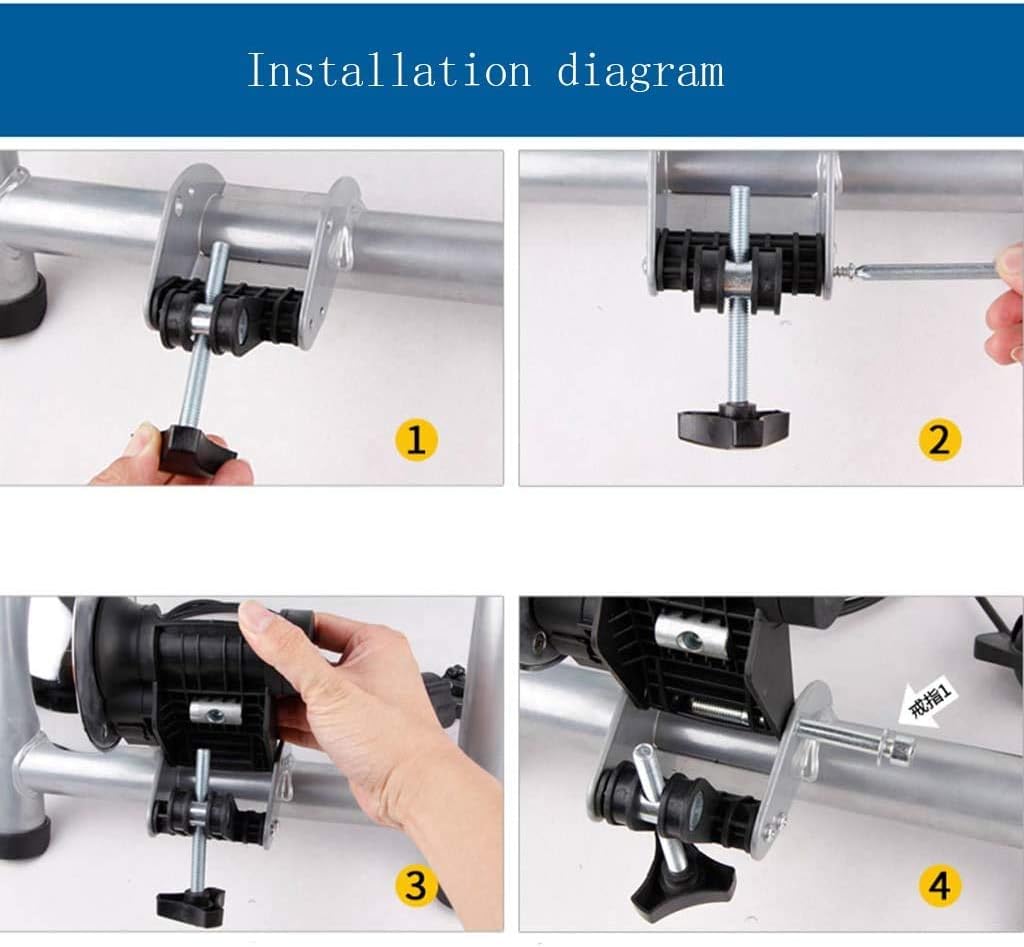 Installation diagram

1

2

3

戒指1

4